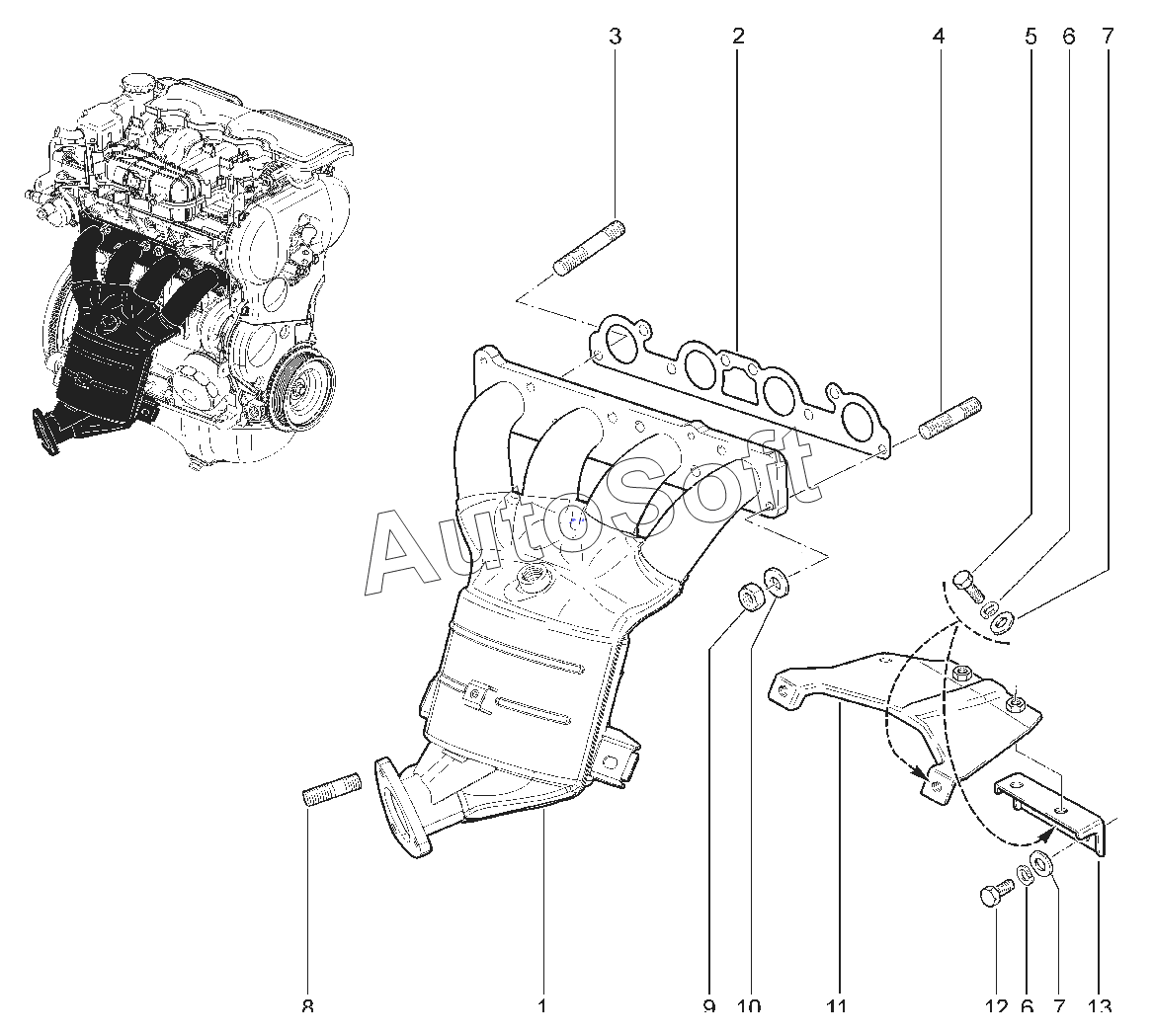 3 2 4 5 6 7

AutoSoft

8 1 9 10 11 12 6 7 13