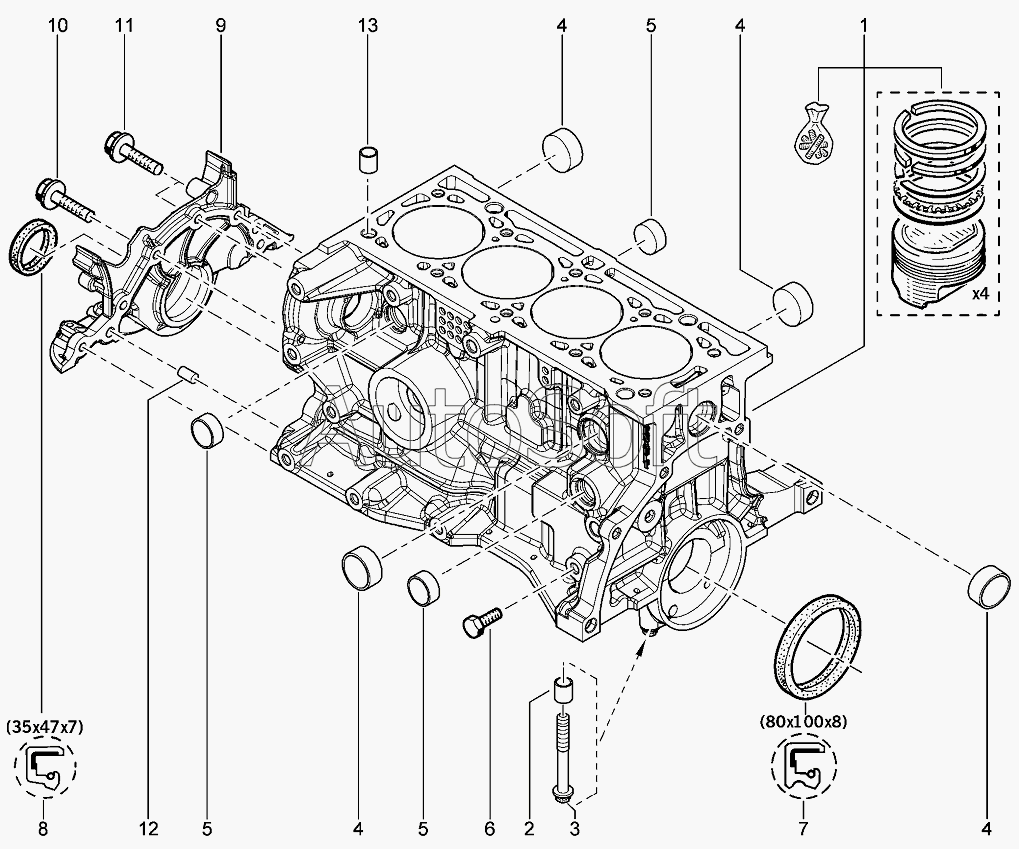 10
11
9
13
4
5
4
1
x4
(35x47x7)
8
12
5
4
5
6
2
3
(80x100x8)
7
4