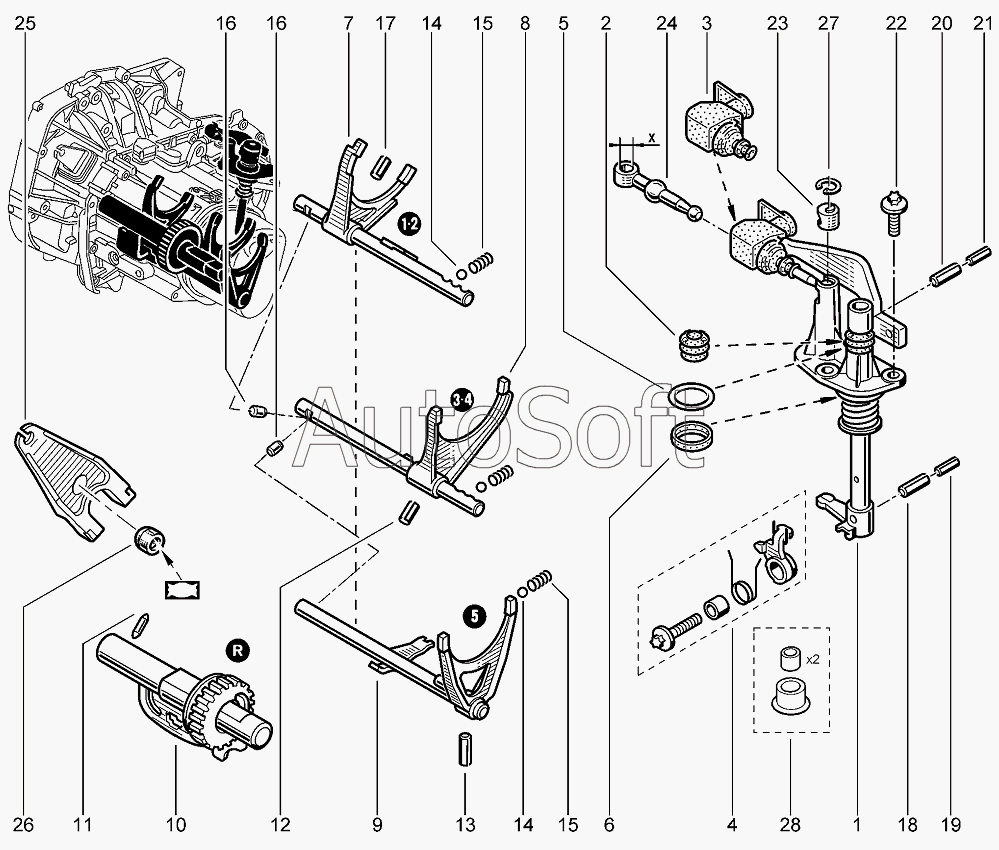 25 16 16 7 17 14 15 8 5 2 24 3 23 27 22 20 21

x

1-2

3-4

AutoSoft

5

R

x2

26 11 10 12 9 13 14 15 6 4 28 1 18 19