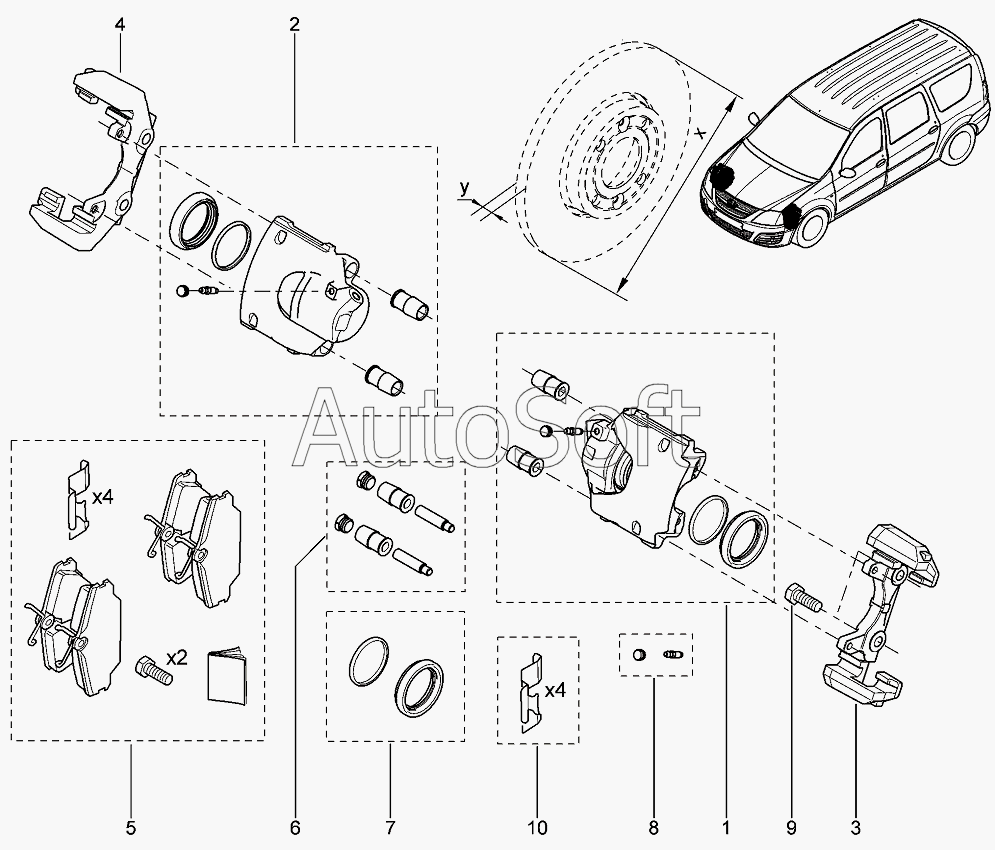 4
2
y
x
AutoSoft
x4
x2
x4
5
6
7
10
8
1
9
3