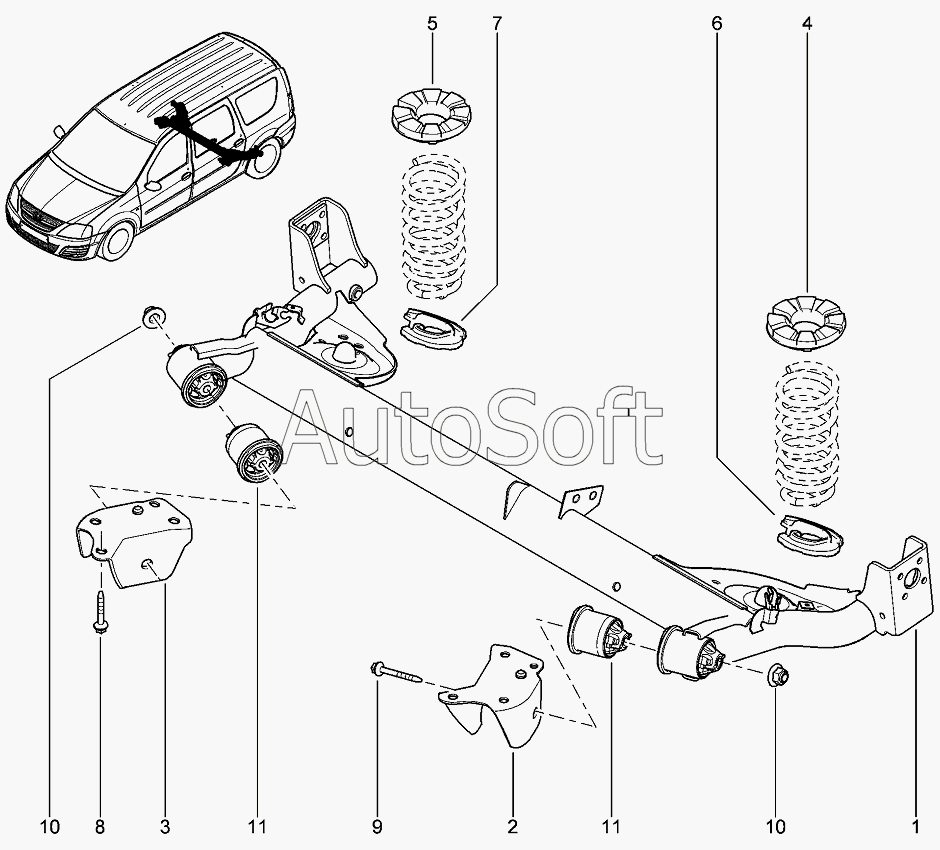 5
7
6
4
AutoSoft
10
8
3
11
9
2
11
10
1