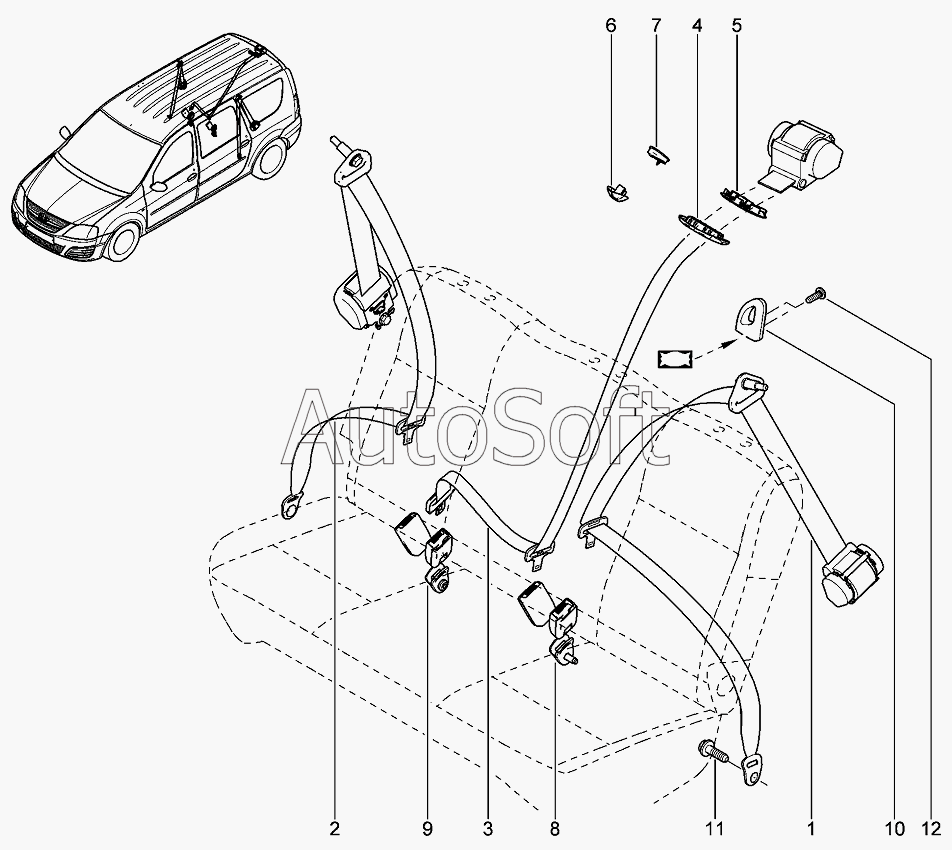 6
7
4
5
AutoSoft
2
9
3
8
11
1
10
12