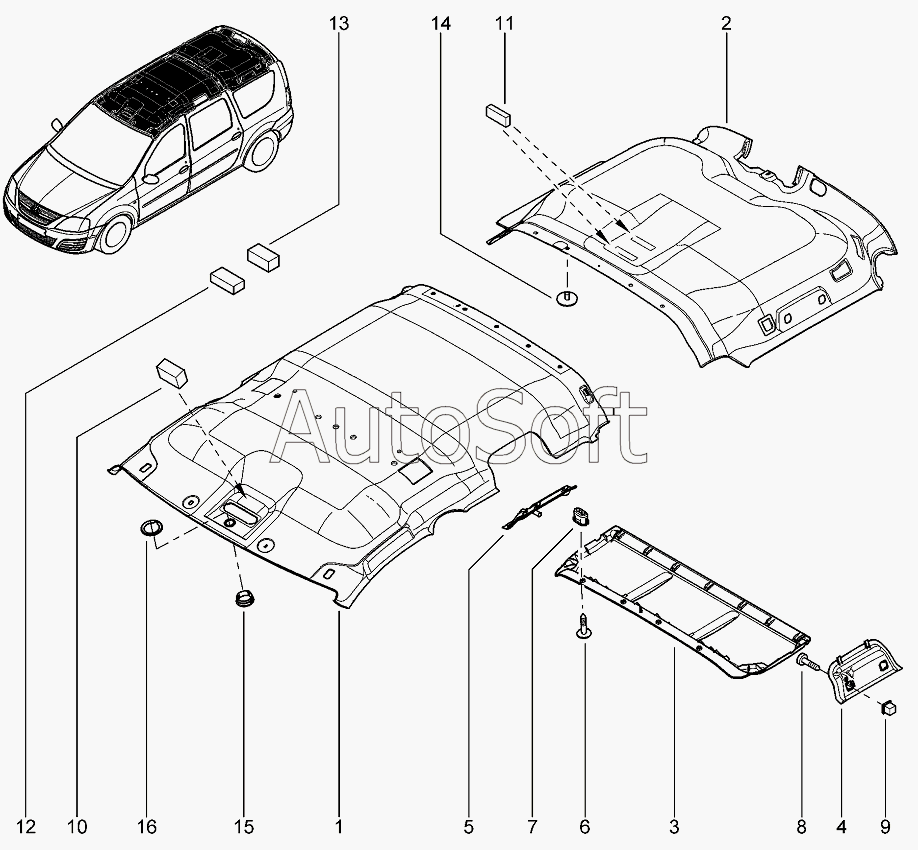 13
14
11
2
AutoSoft
12
10
16
15
1
5
7
6
3
8
4
9