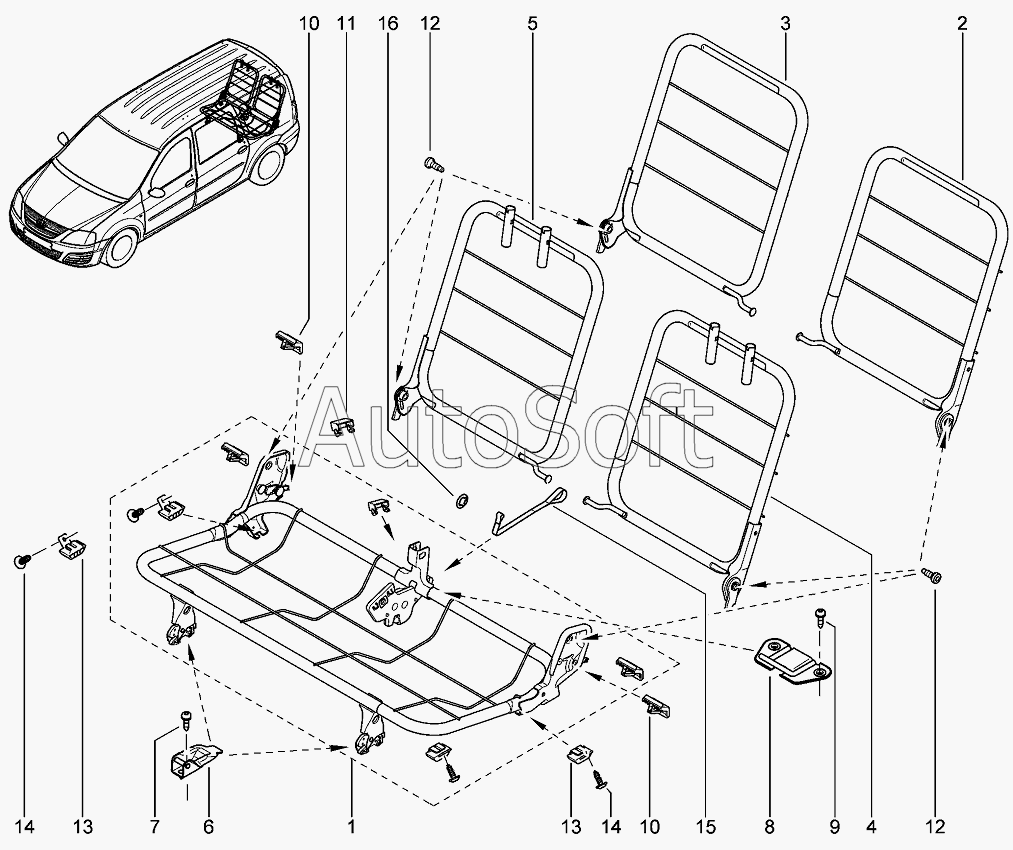 10 11 16 12 5 3 2

AutoSoft

14 13 7 6 1 13 14 10 15 8 9 4 12