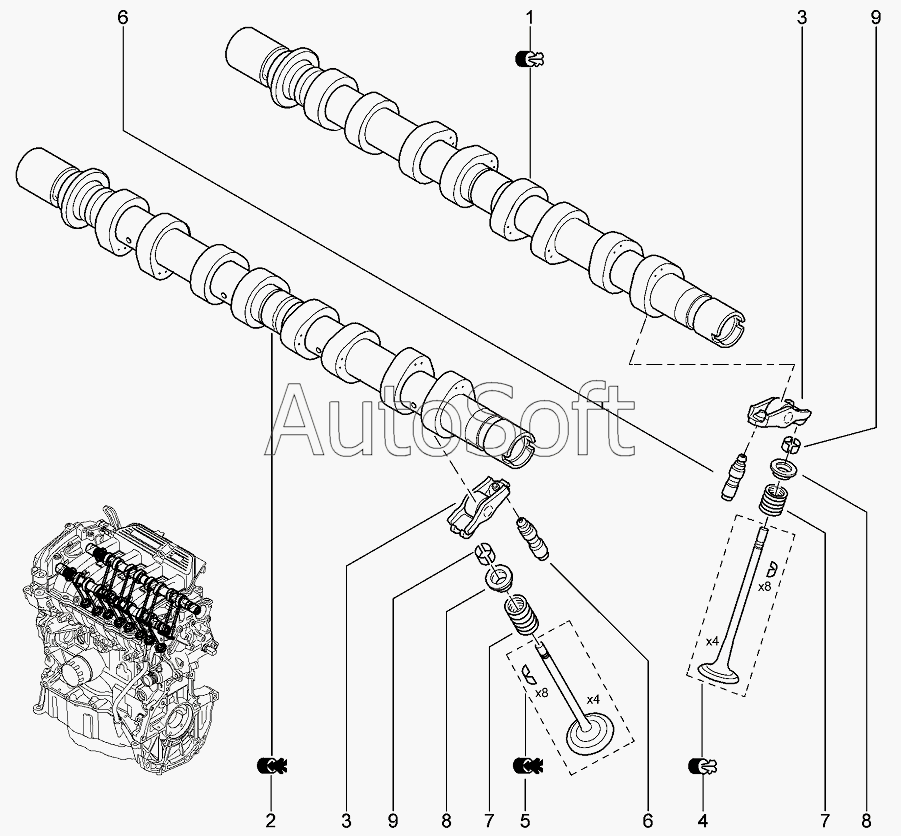 6
1
3
9
AutoSoft
x8
x4
x8
x4
2
3
9
8
7
5
6
4
7
8