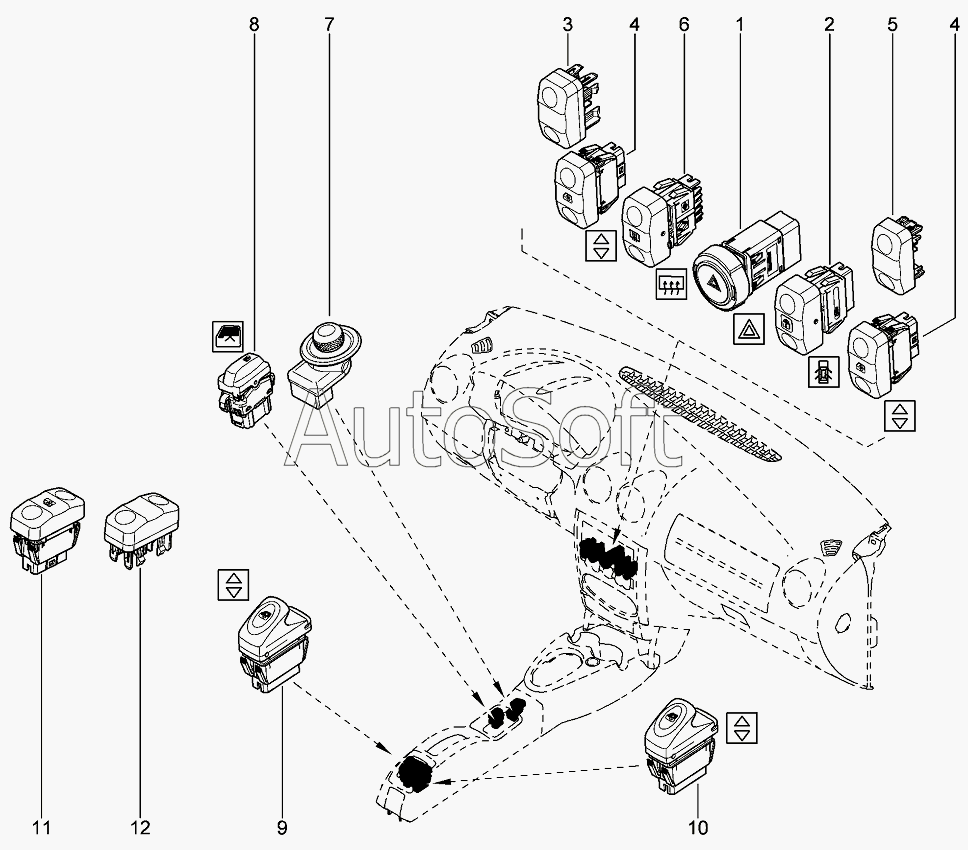 8
7
3
4
6
1
2
5
4
AutoSoft
11
12
9
10