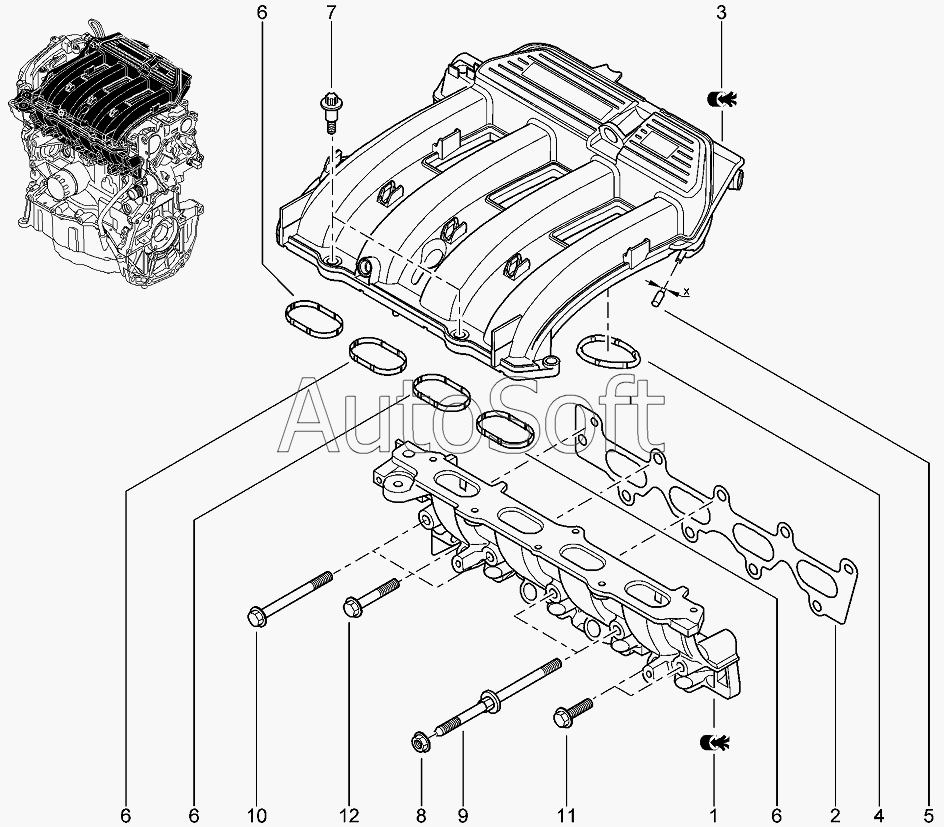 6
7
3
x
AutoSoft
6
6
10
12
8
9
11
1
6
2
4
5