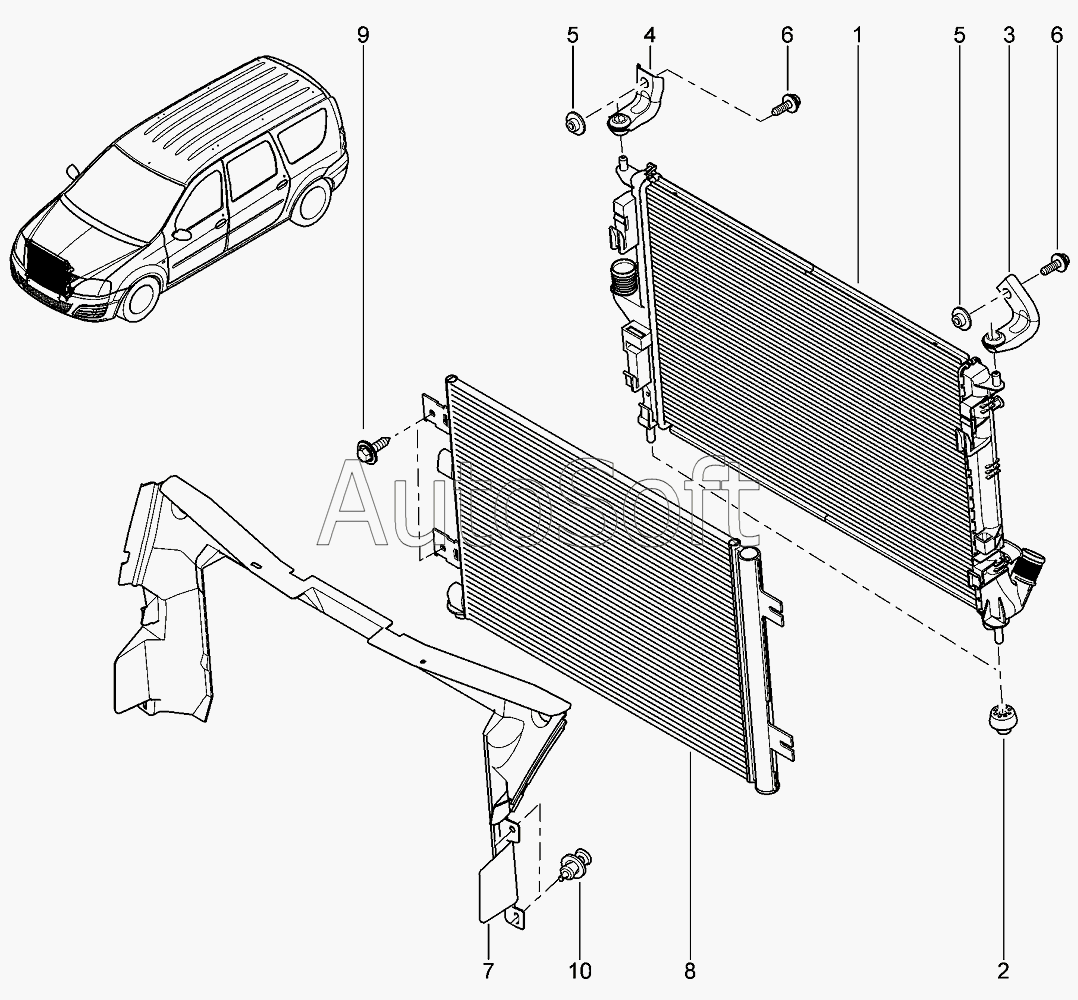 9
5
4
6
1
5
3
6
AutoSoft
7
10
8
2