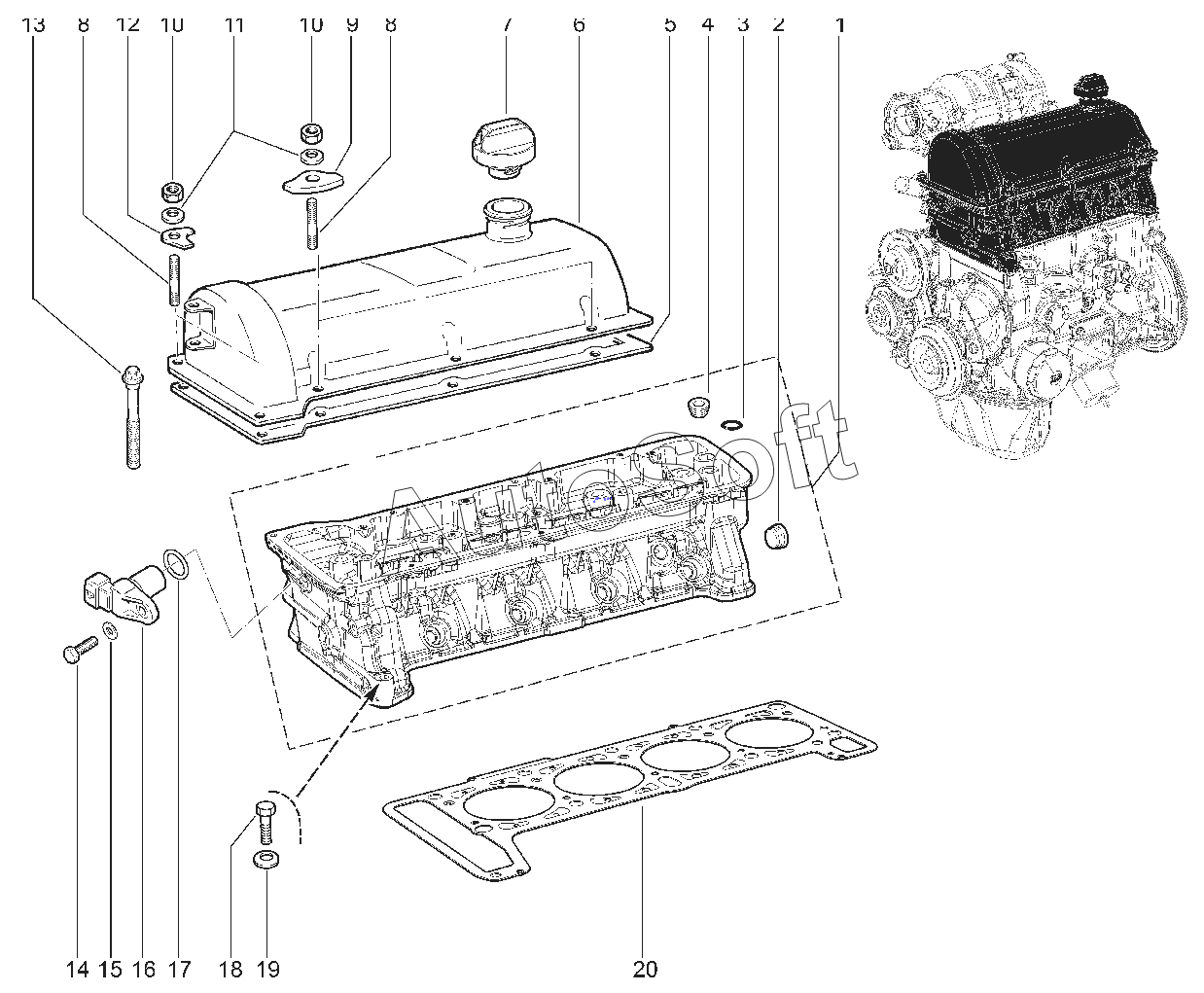 13 8 12 10 11 10 9 8 7 6 5 4 3 2 1

AutoSoft

14 15 16 17 18 19 20