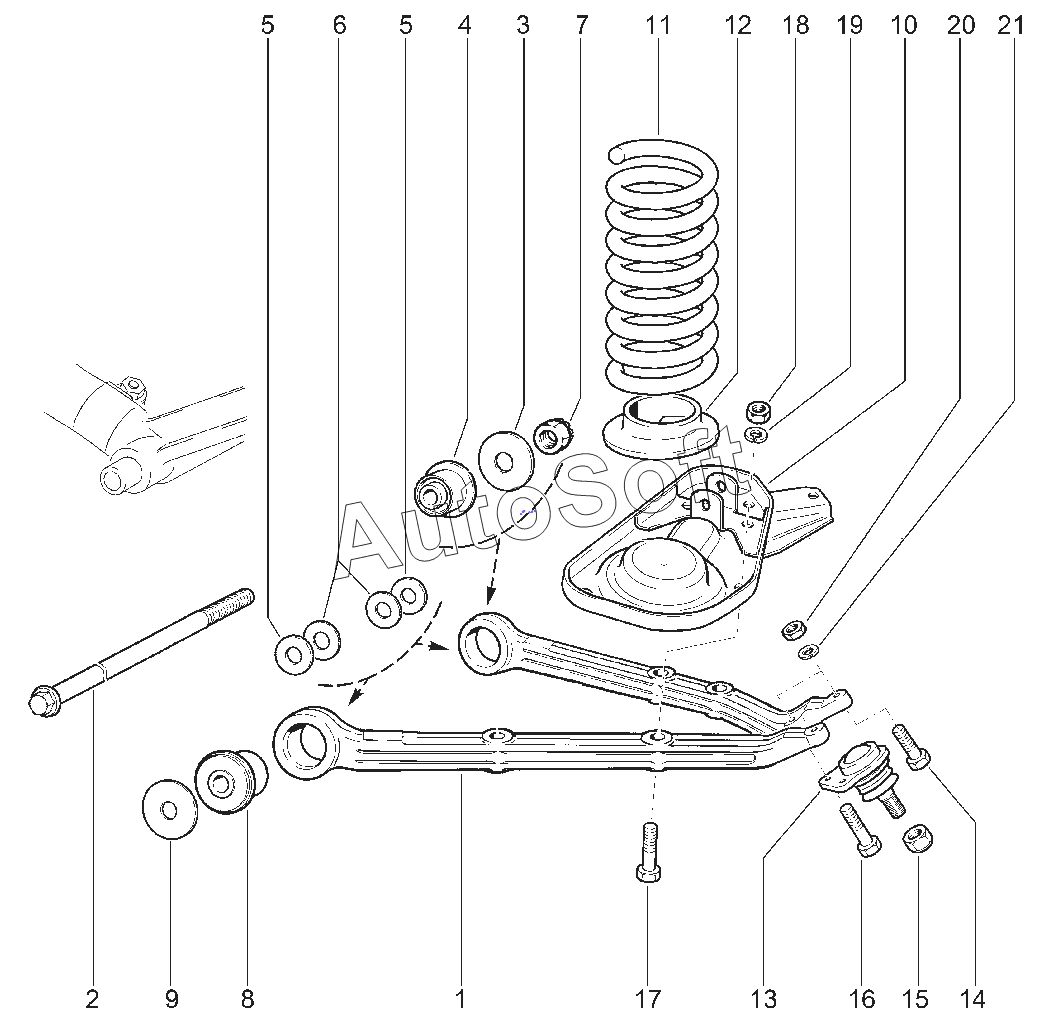 5 6 5 4 3 7 11 12 18 19 10 20 21

AutoSoft

2 9 8 1 17 13 16 15 14