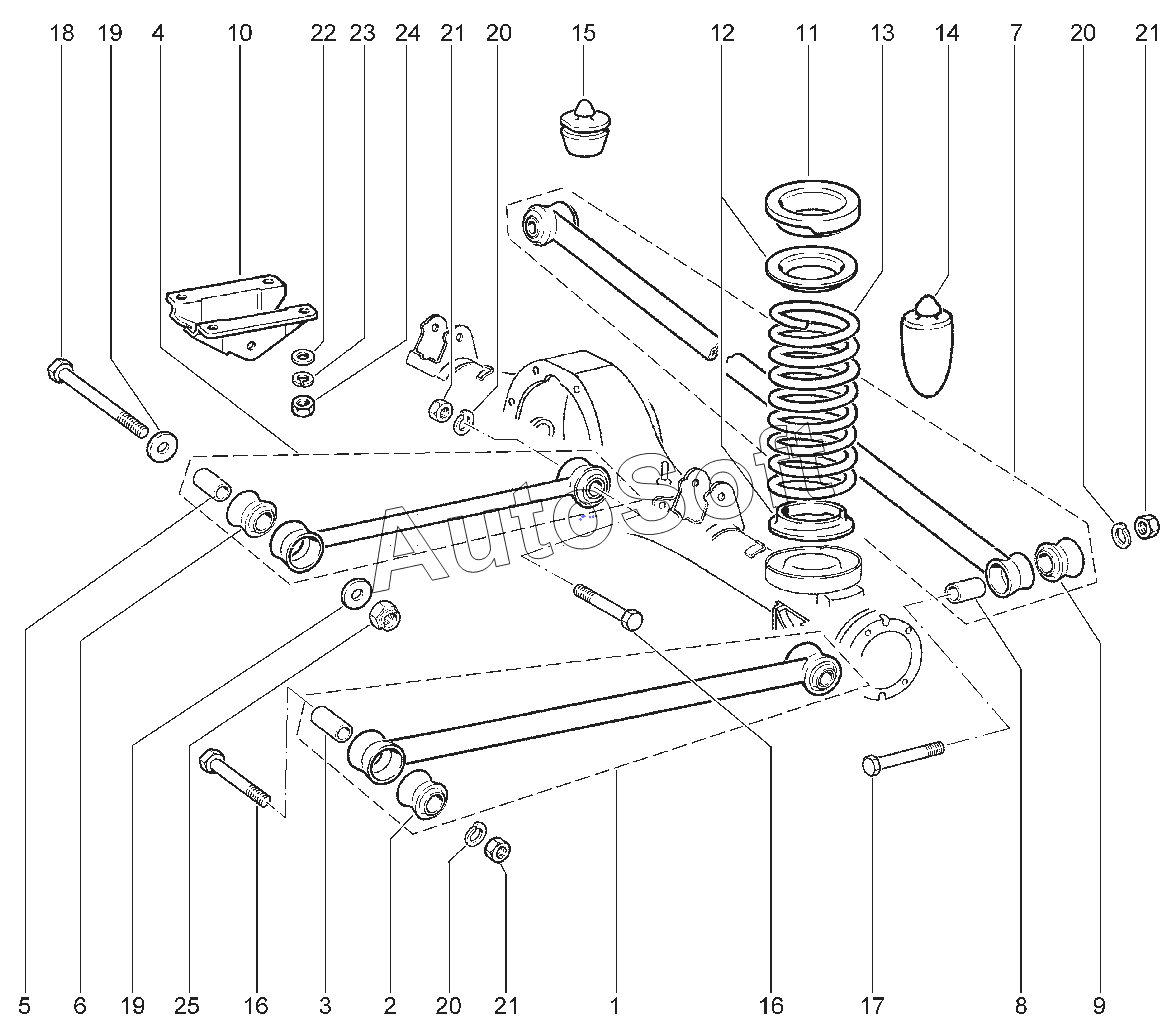 18 19 4 10 22 23 24 21 20 15 12 11 13 14 7 20 21

AutoSoft

5 6 19 25 16 3 2 20 21 1 16 17 8 9