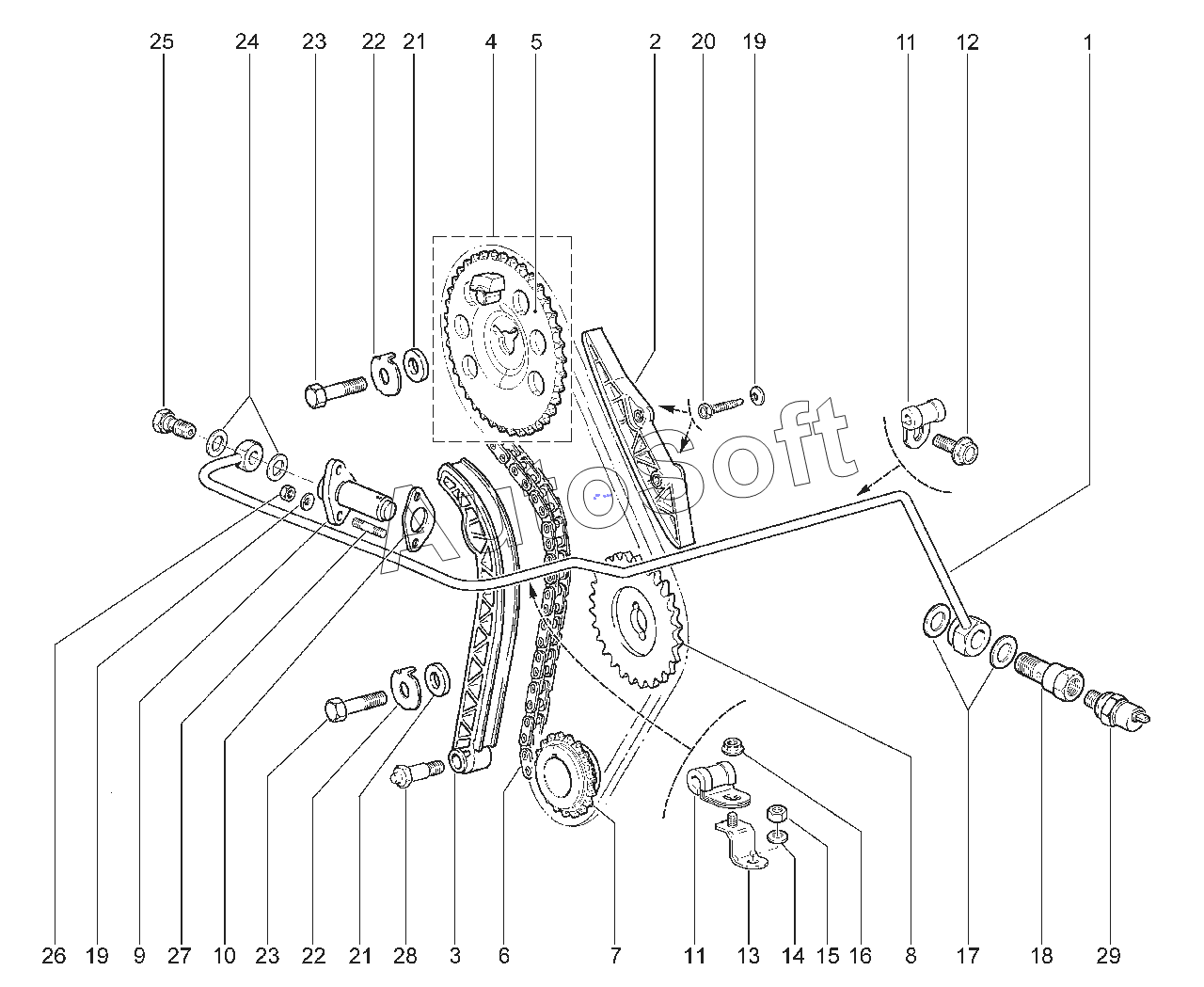 25 24 23 22 21 4 5 2 20 19 11 12 1

AutoSoft

26 19 9 27 10 23 22 21 28 3 6 7 11 13 14 15 16 8 17 18 29