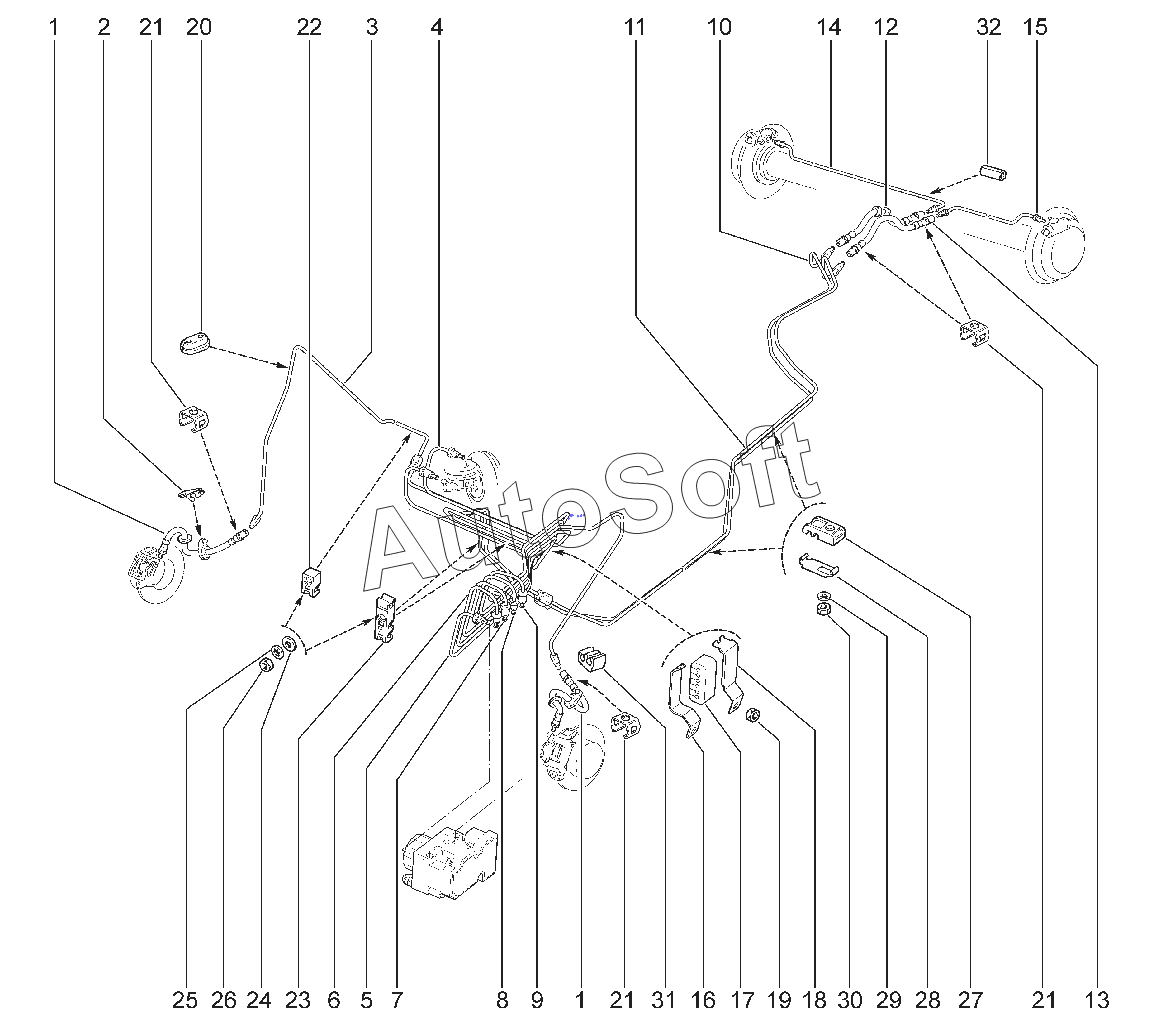 1 2 21 20 22 3 4 11 10 14 12 32 15

AutoSoft

25 26 24 23 6 5 7 8 9 1 21 31 16 17 19 18 30 29 28 27 21 13