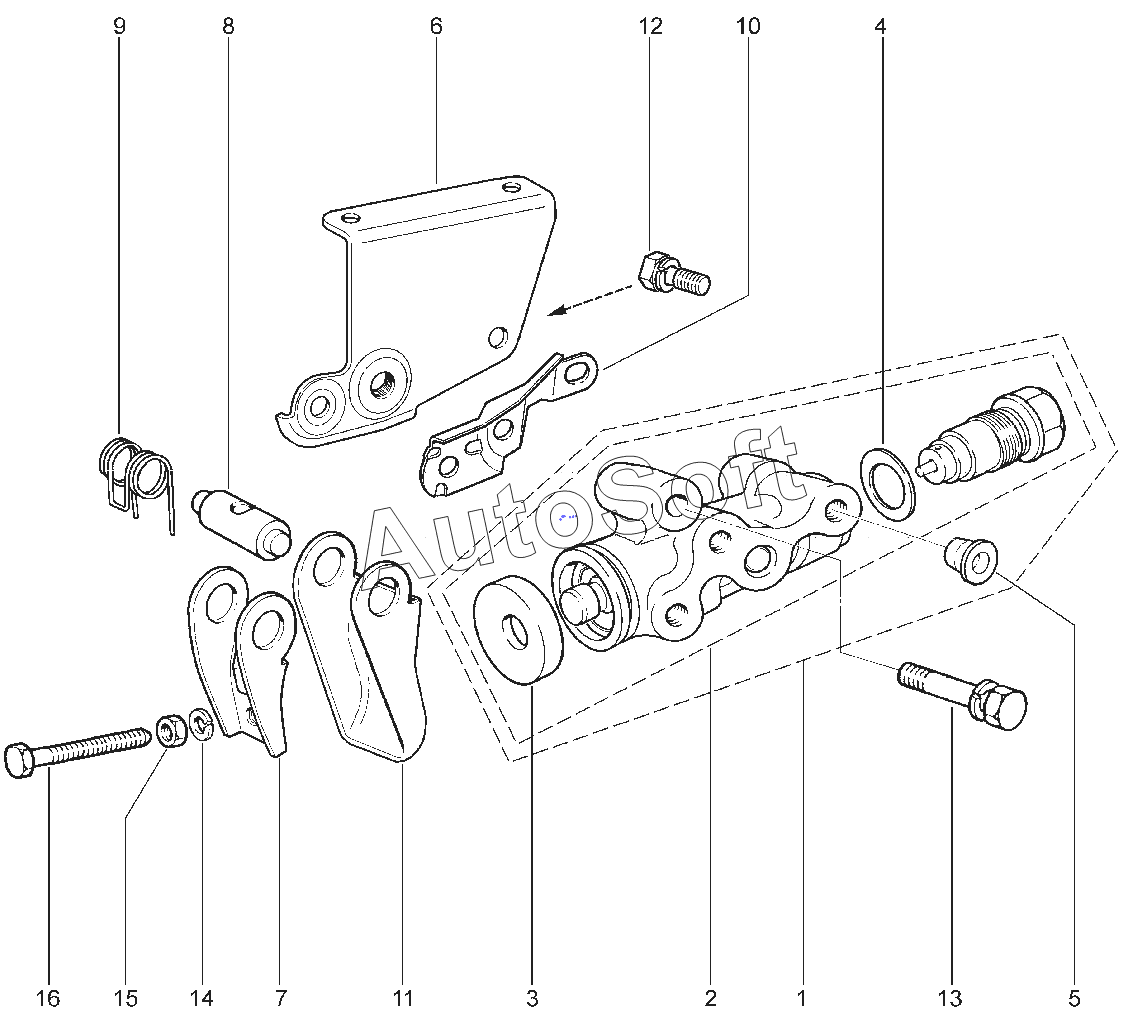 9
8
6
12
10
4
AutoSoft
16
15
14
7
11
3
2
1
13
5