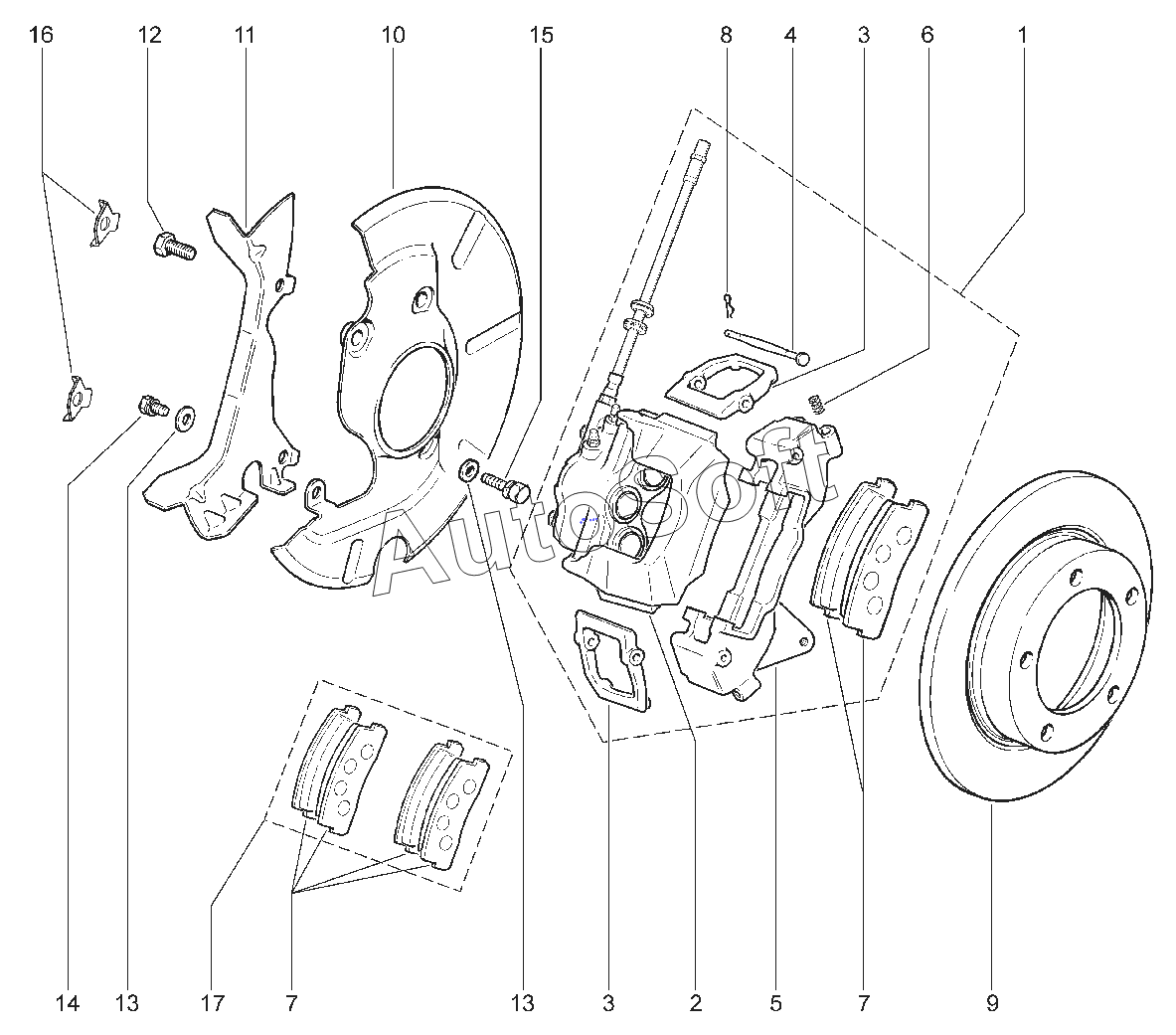 16 12 11 10 15 8 4 3 6 1

AutoSoft

14 13 17 7 13 3 2 5 7 9