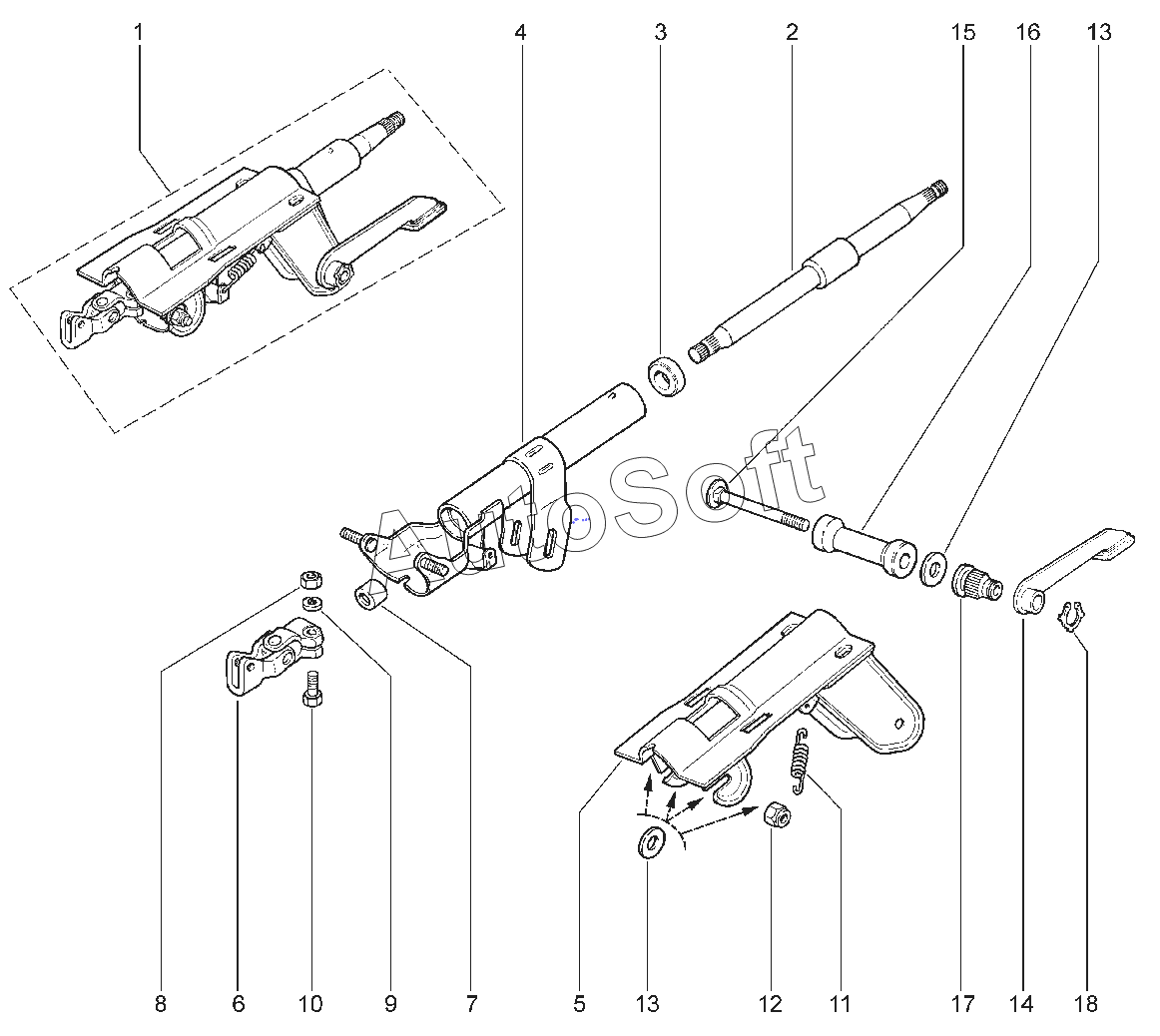 1
4
3
2
15
16
13
AutoSoft
8
6
10
9
7
5
13
12
11
17
14
18