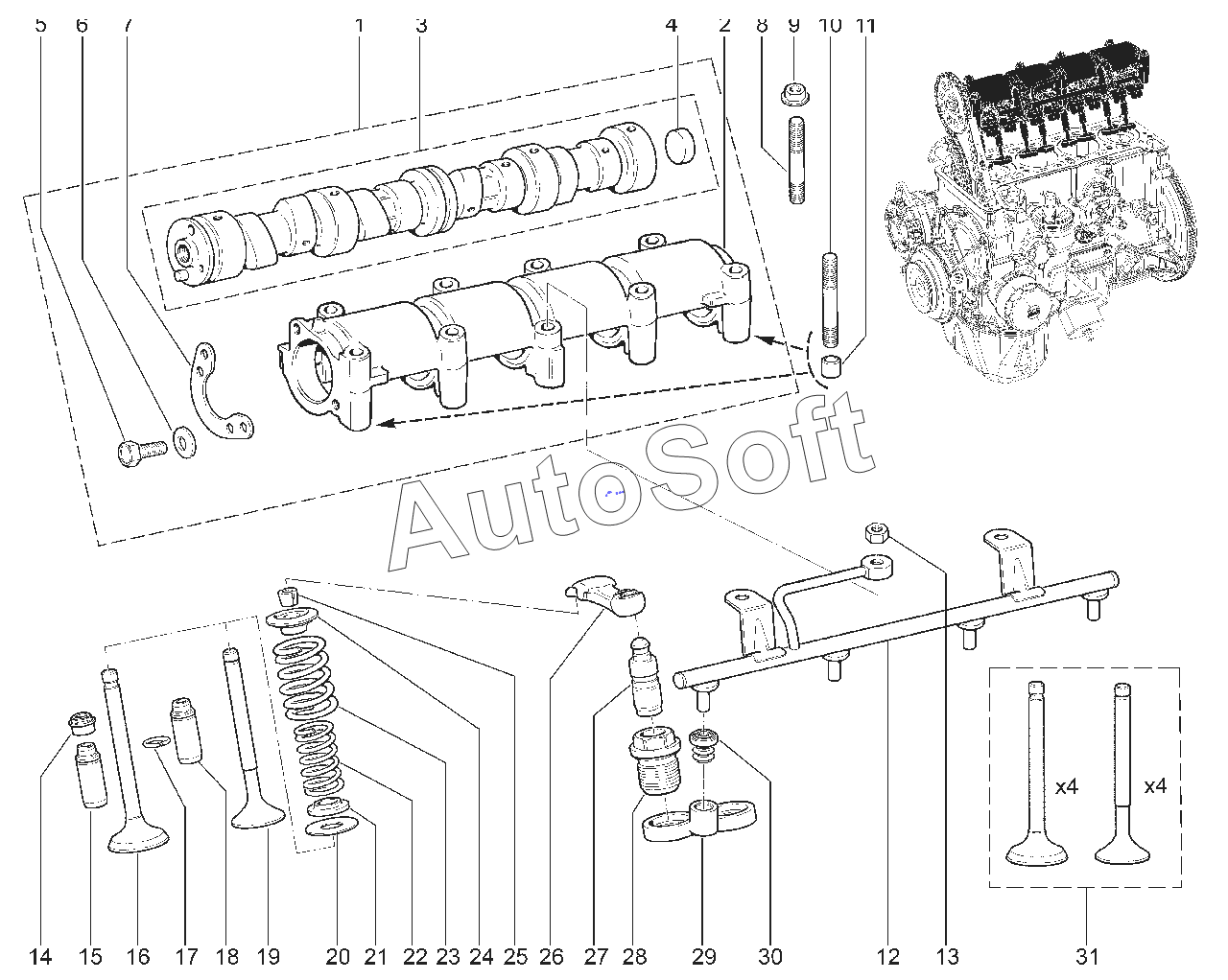 5 6 7 1 3 4 2 8 9 10 11

AutoSoft

x4 x4

14 15 16 17 18 19 20 21 22 23 24 25 26 27 28 29 30 12 13 31