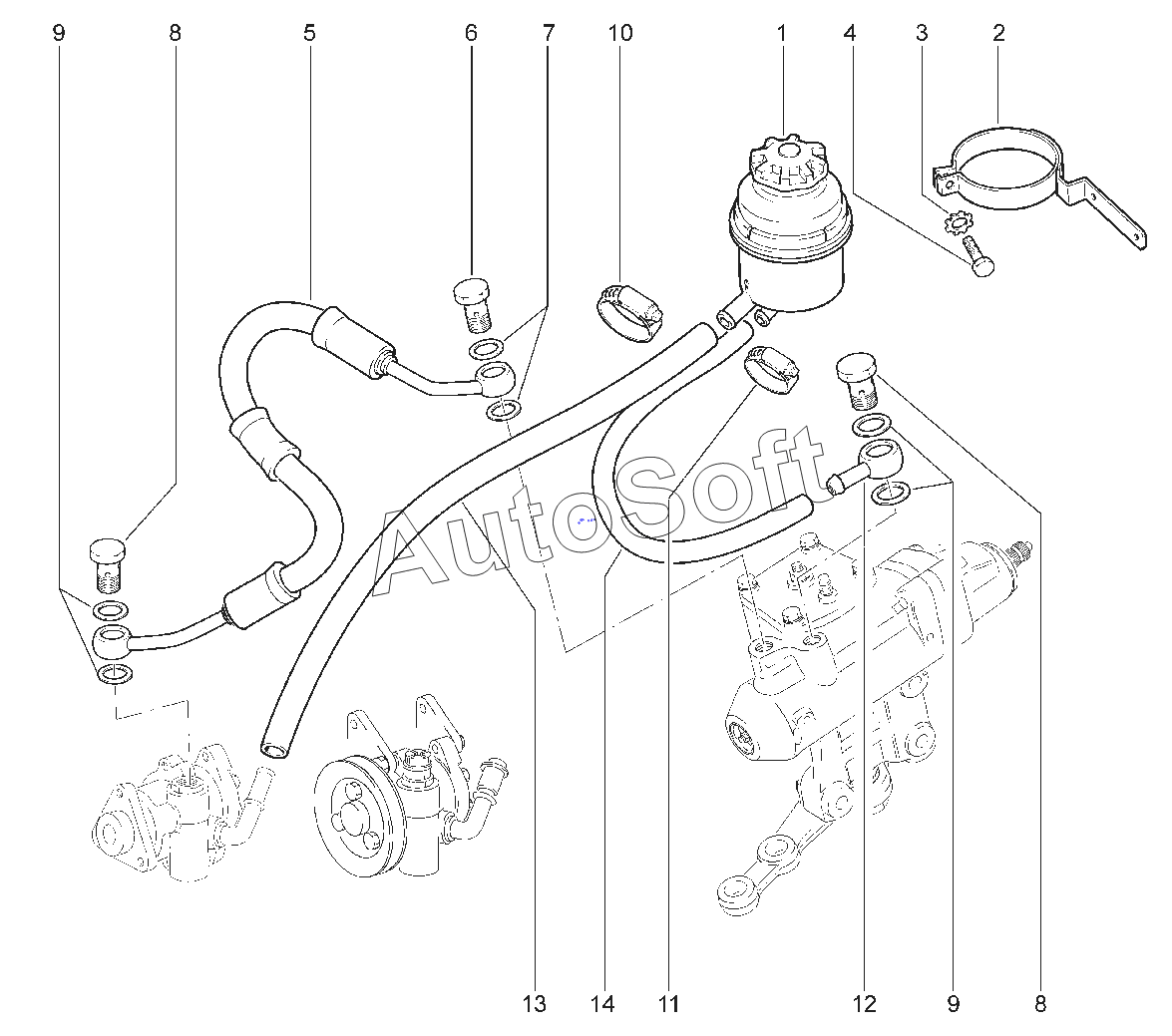 9 8 5 6 7 10 1 4 3 2

AutoSoft

13 14 11 12 9 8