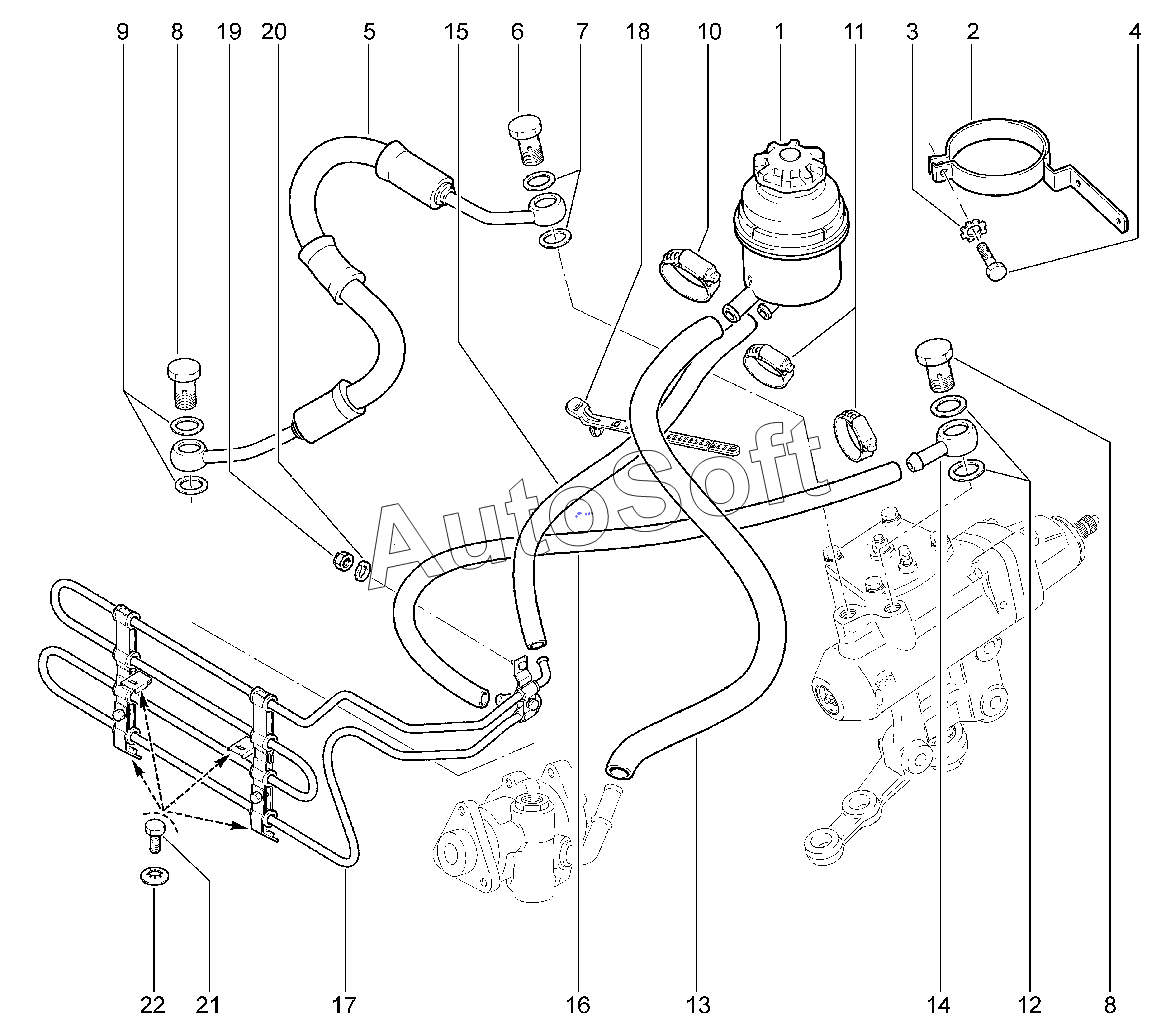 9 8 19 20 5 15 6 7 18 10 1 11 3 2 4

AutoSoft

22 21 17 16 13 14 12 8