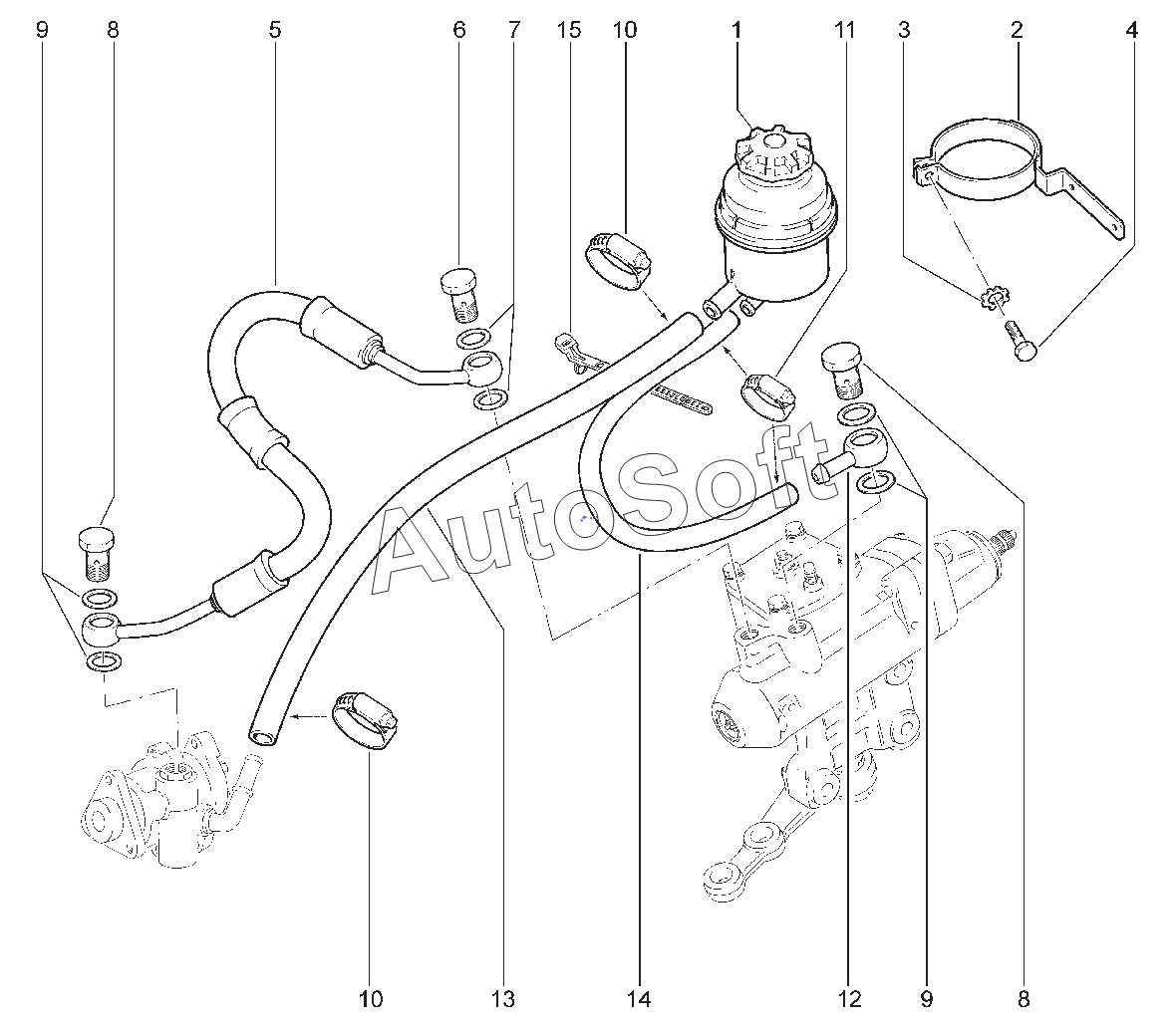 9 8 5 6 7 15 10 1 11 3 2 4

AutoSoft

10 13 14 12 9 8