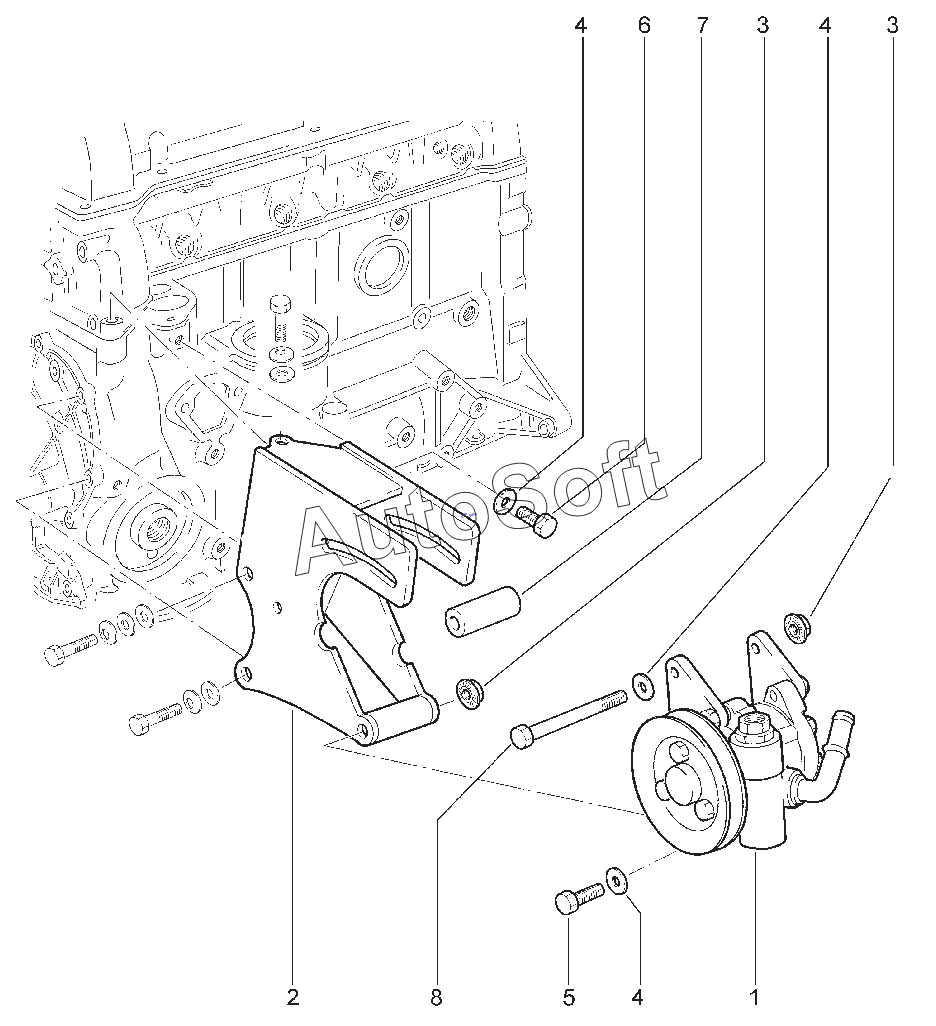 4 6 7 3 4 3

AutoSoft

2 8 5 4 1