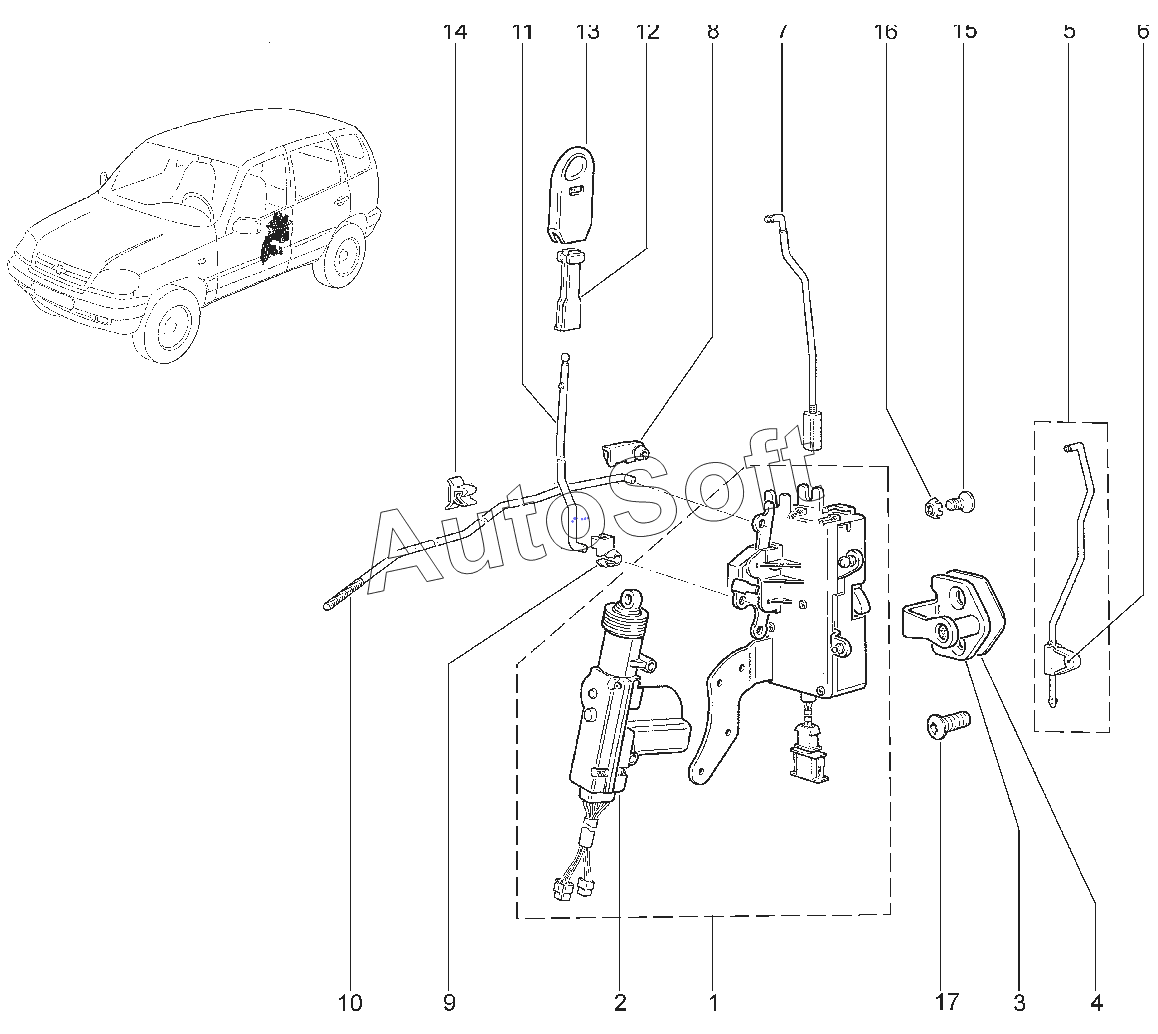 14 11 13 12 8 7 16 15 5 6

AutoSoft

10 9 2 1 17 3 4