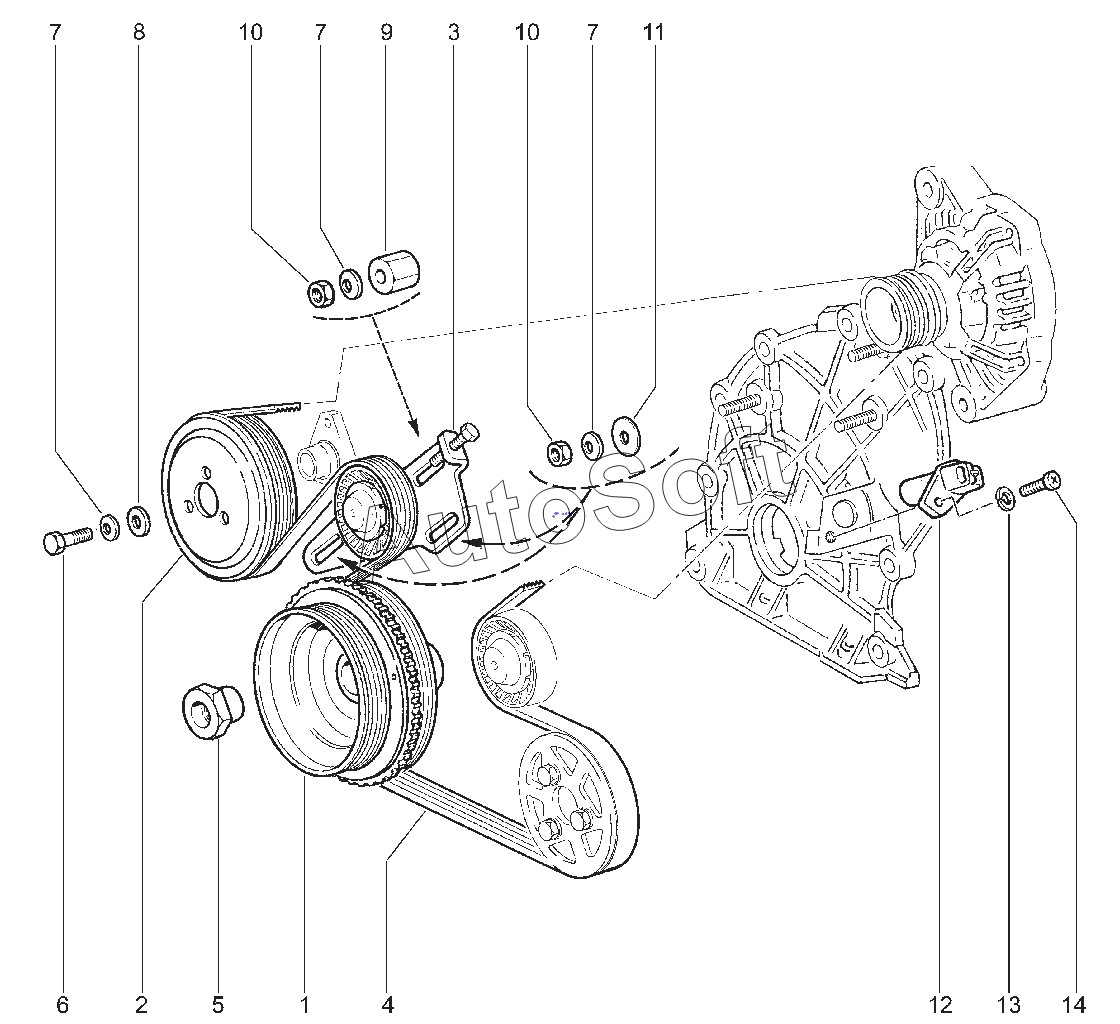 7 8 10 7 9 3 10 7 11

AutoSoft

6 2 5 1 4 12 13 14