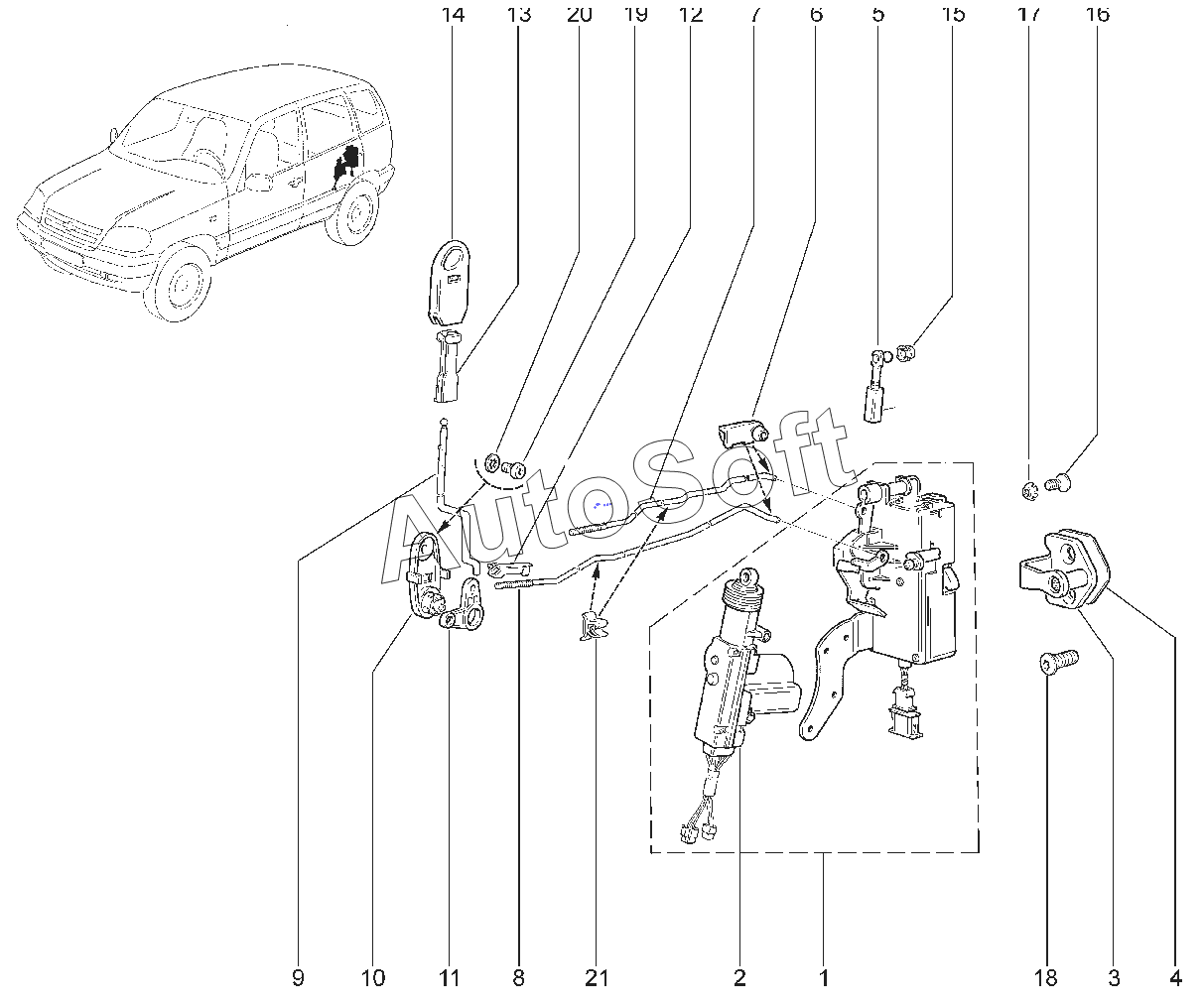 14 13 20 19 12 7 6 5 15 17 16

AutoSoft

9 10 11 8 21 2 1 18 3 4