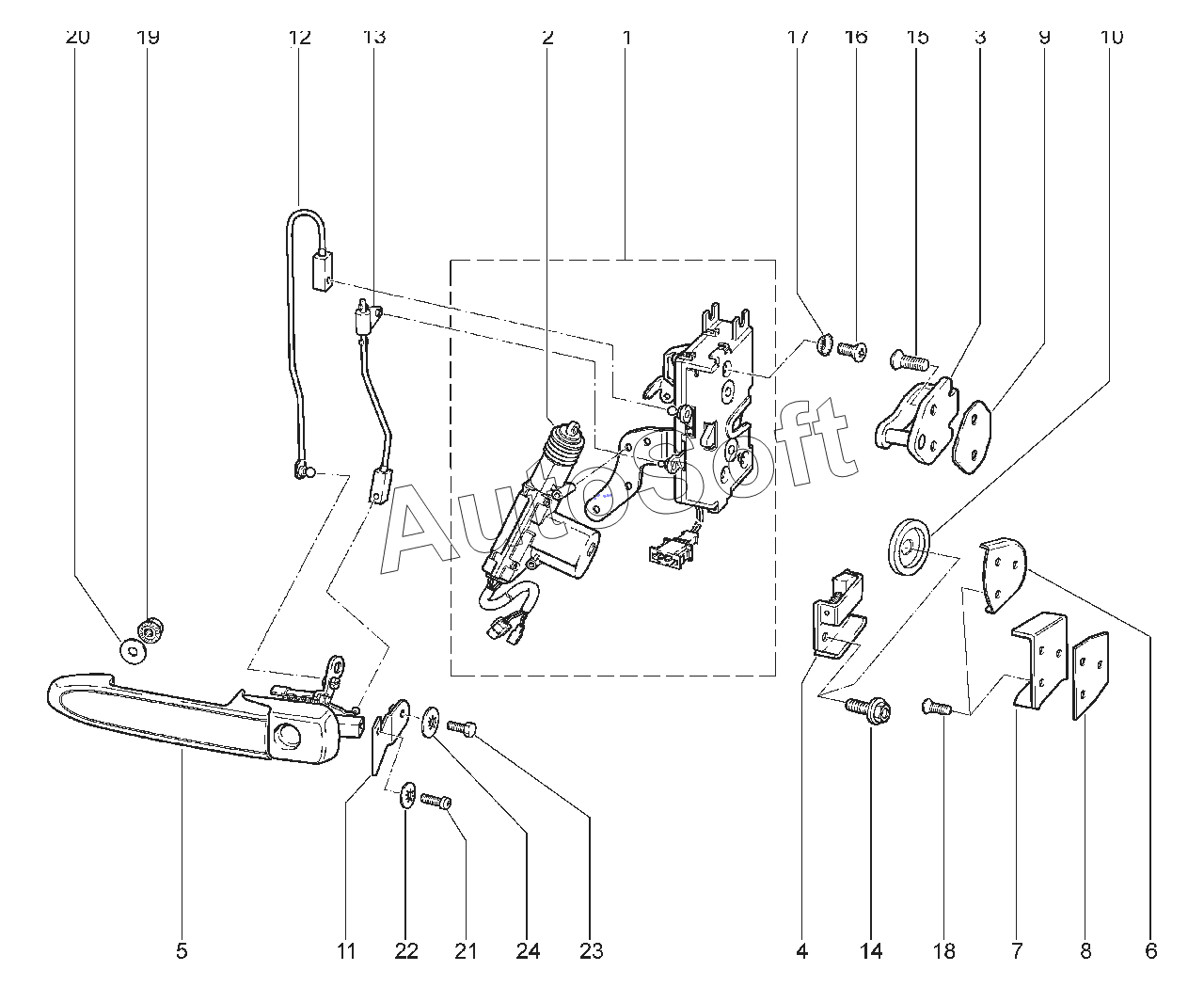 20 19 12 13 2 1 17 16 15 3 9 10

AutoSoft

5 11 22 21 24 23 4 14 18 7 8 6