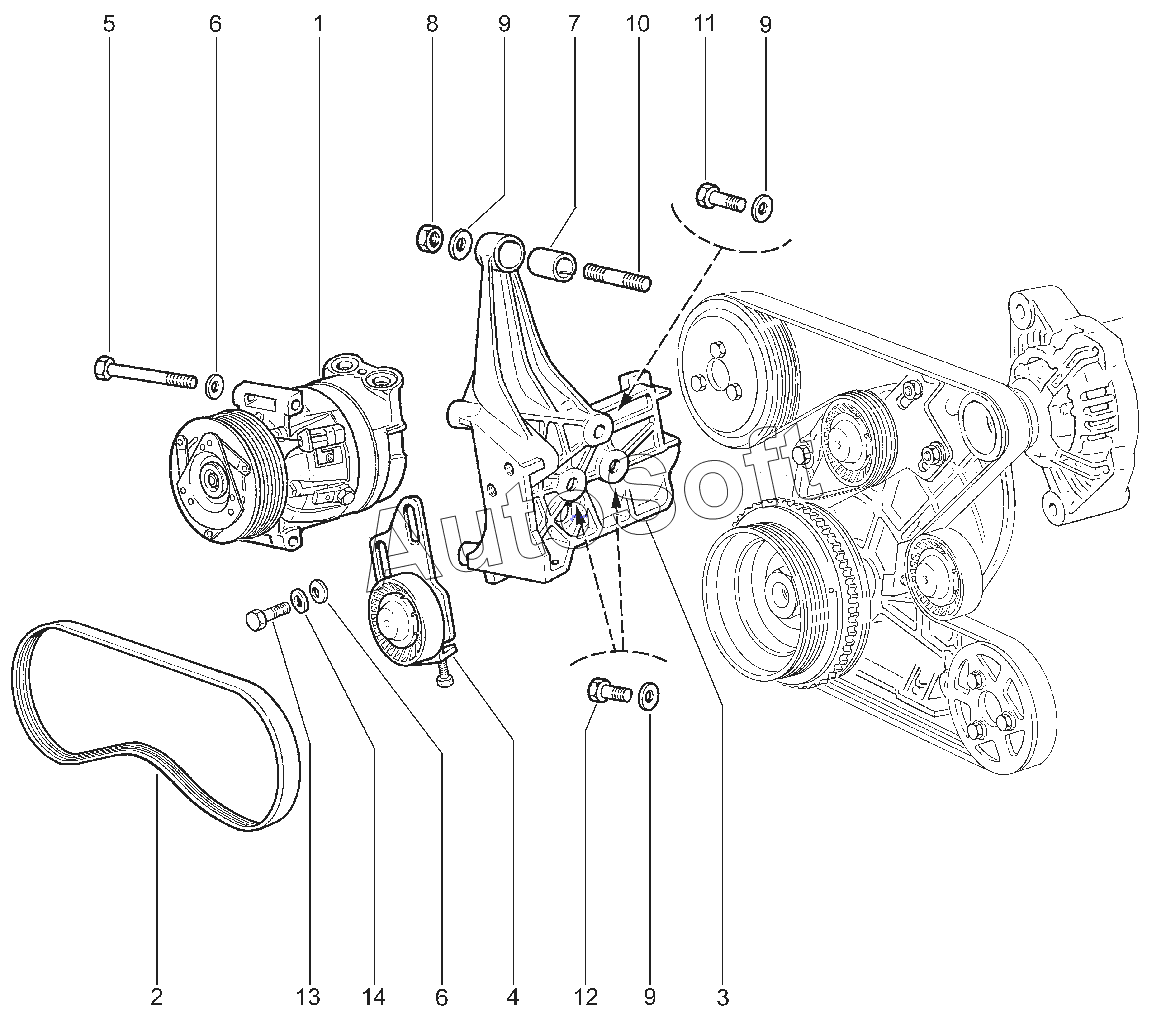 5 6 1 8 9 7 10 11 9

AutoSoft

2 13 14 6 4 12 9 3