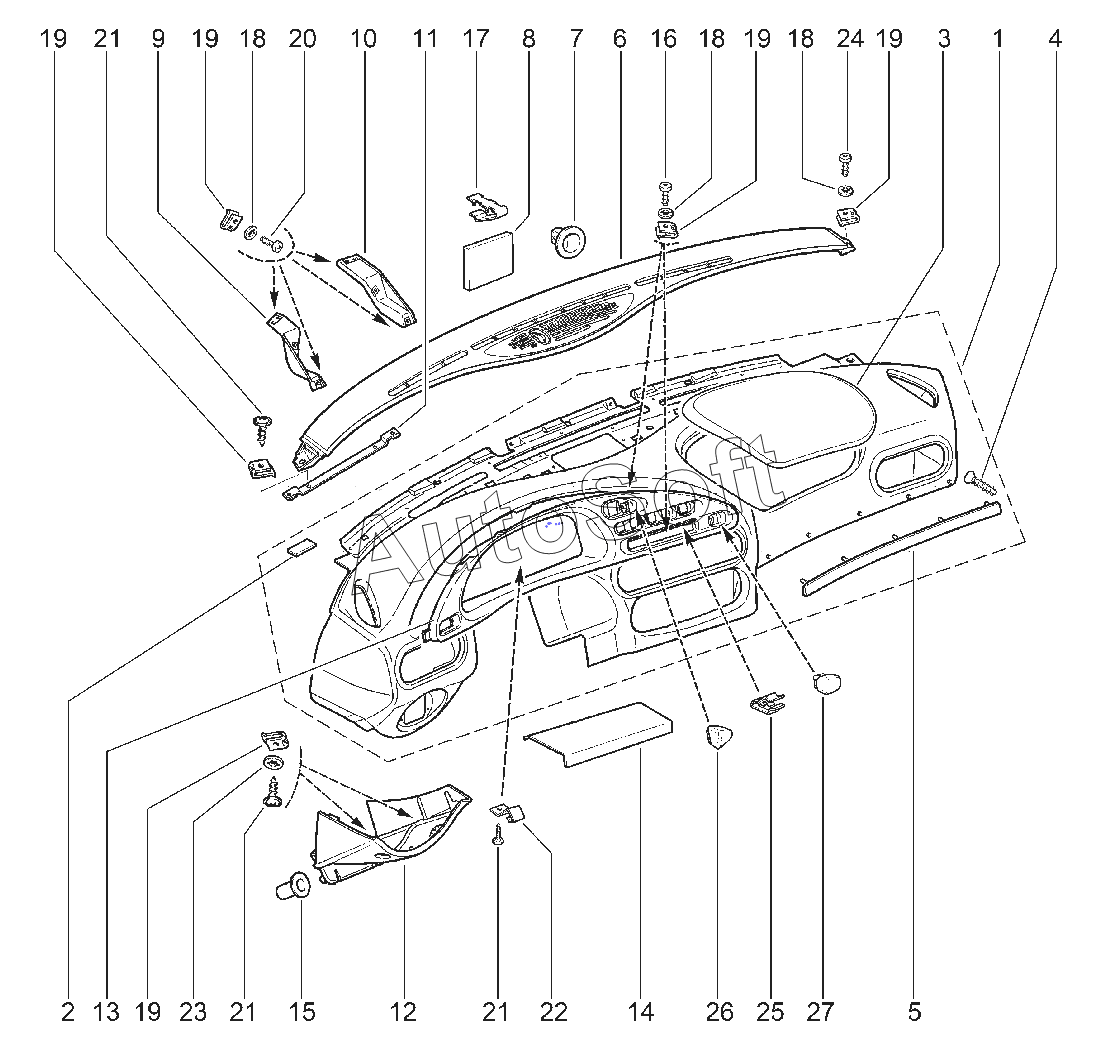 19 21 9 19 18 20 10 11 17 8 7 6 16 18 19 18 24 19 3 1 4

AutoSoft

2 13 19 23 21 15 12 21 22 14 26 25 27 5