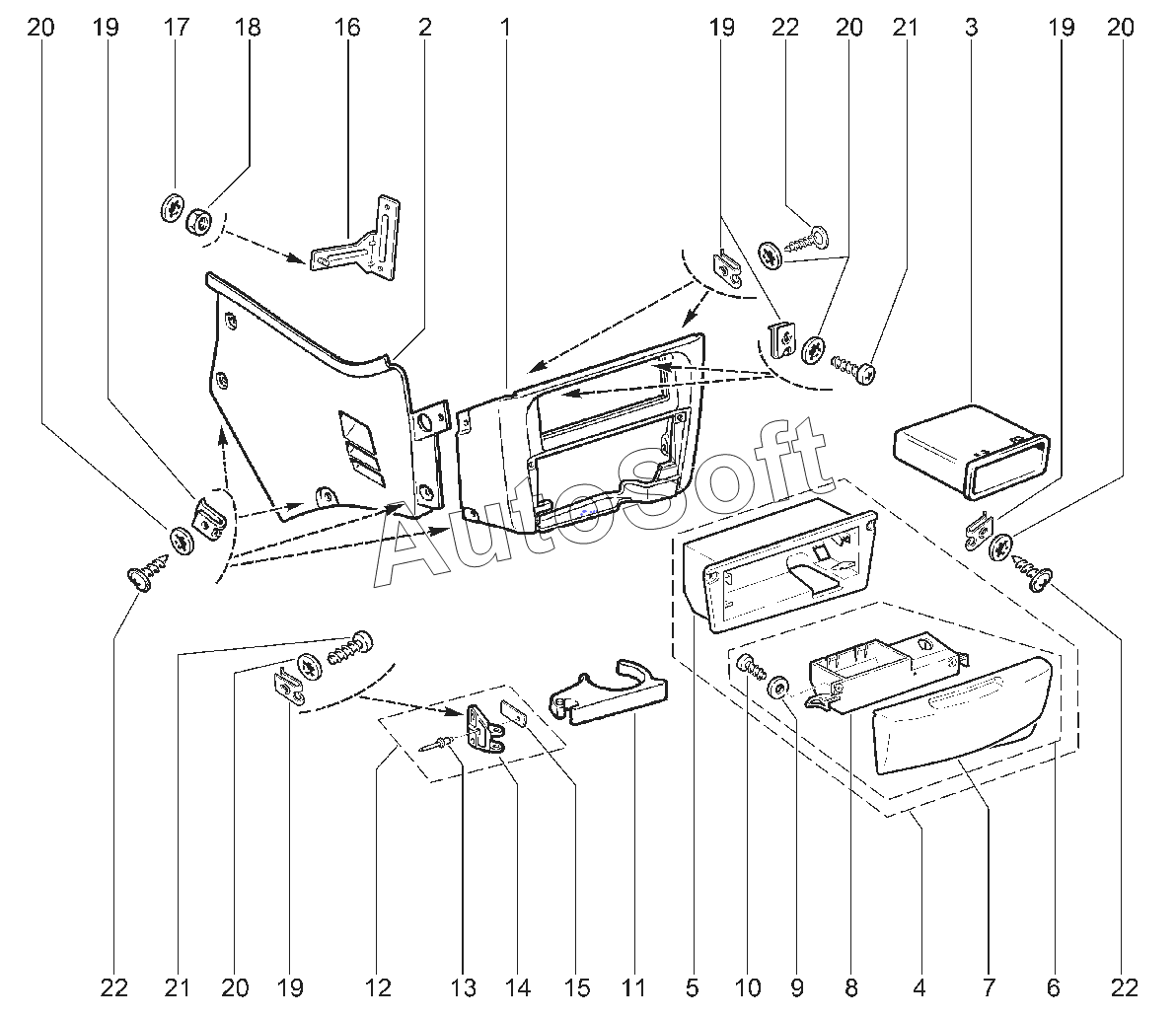 20 19 17 18 16 2 1 19 22 20 21 3 19 20

AutoSoft

22 21 20 19 12 13 14 15 11 5 10 9 8 4 7 6 22