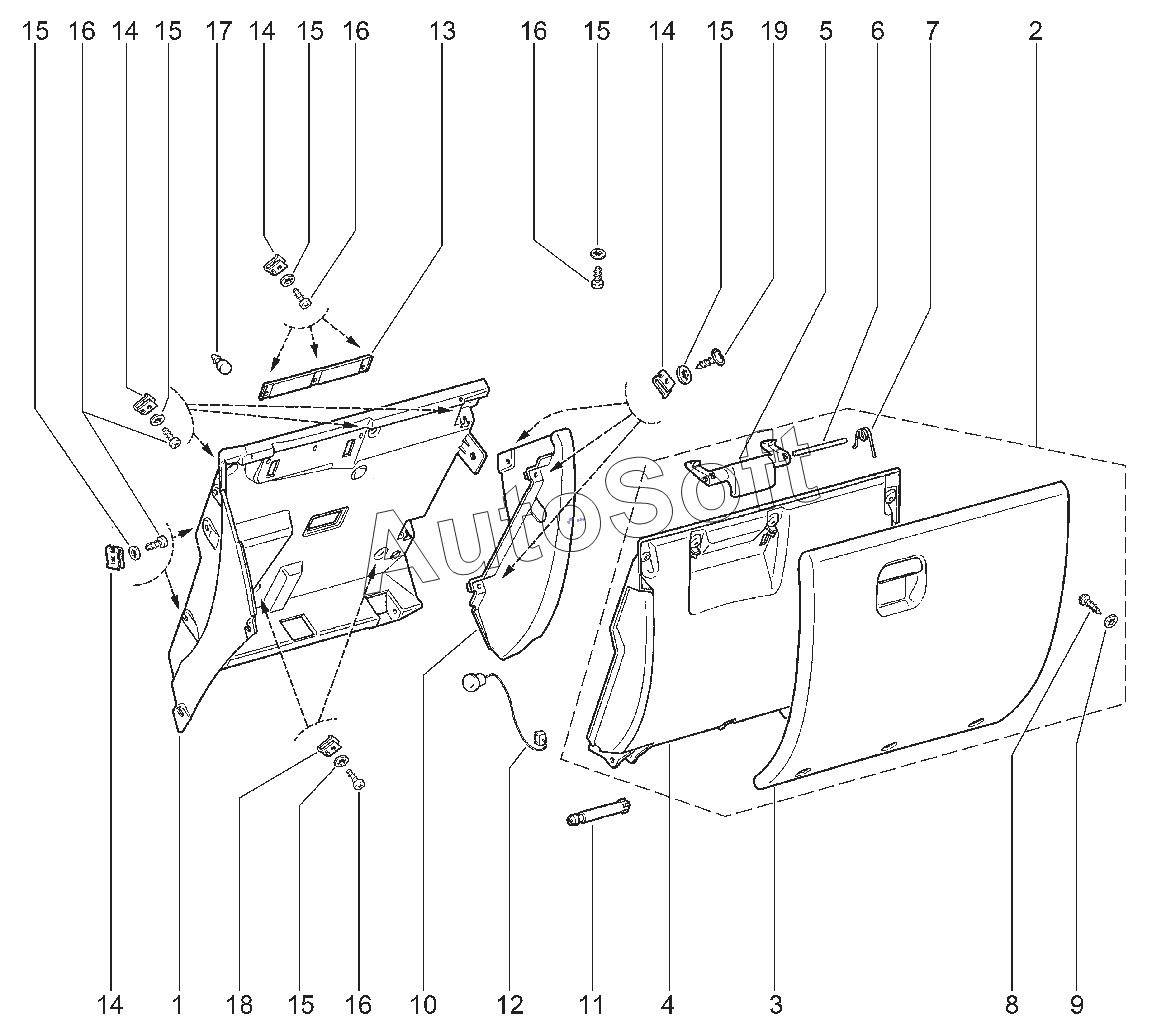 15 16 14 15 17 14 15 16 13 16 15 14 15 19 5 6 7 2

AutoSoft

14 1 18 15 16 10 12 11 4 3 8 9