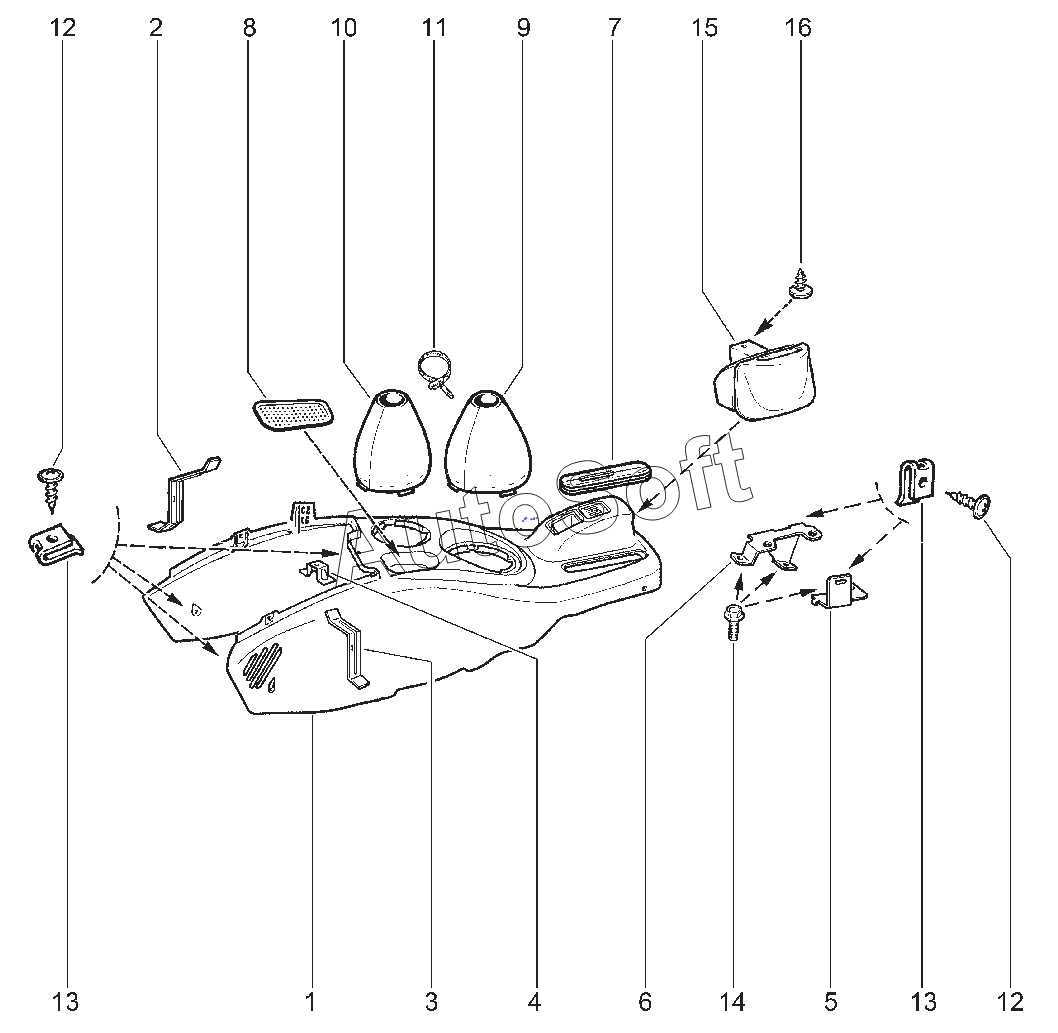 12 2 8 10 11 9 7 15 16

AutoSoft

13 1 3 4 6 14 5 13 12