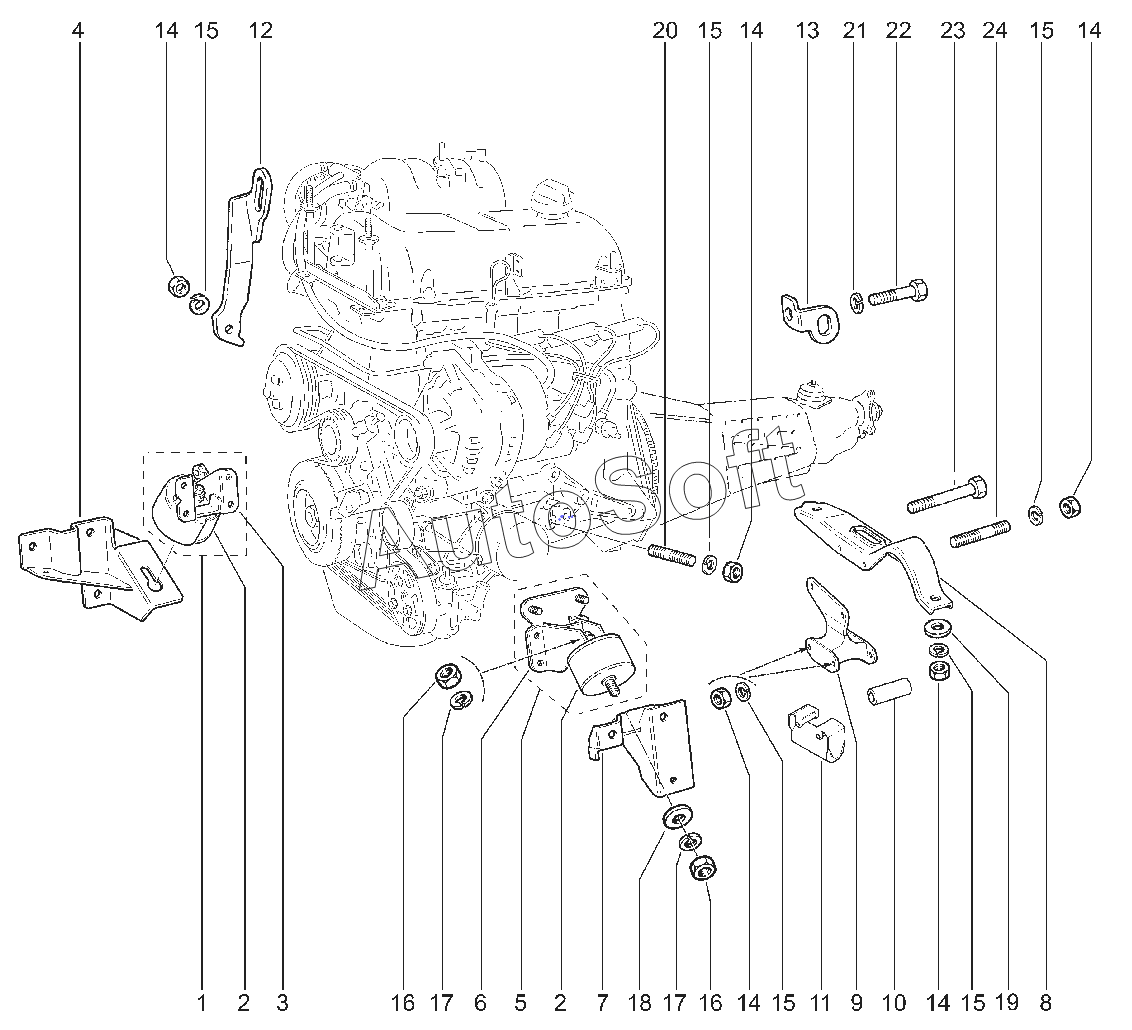 4 14 15 12 20 15 14 13 21 22 23 24 15 14

AutoSoft

1 2 3 16 17 6 5 2 7 18 17 16 14 15 11 9 10 14 15 19 8