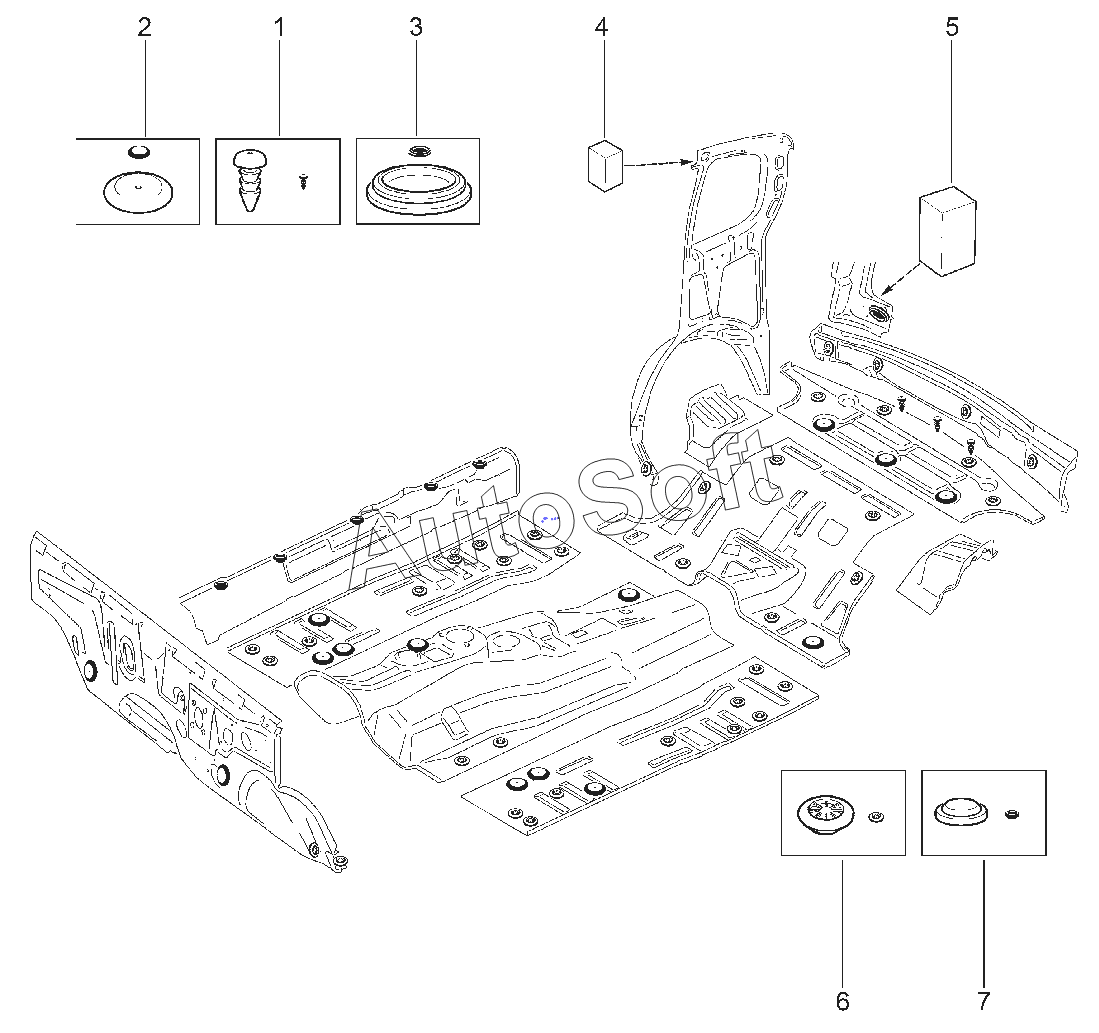 2
1
3
4
5
AutoSoft
6
7