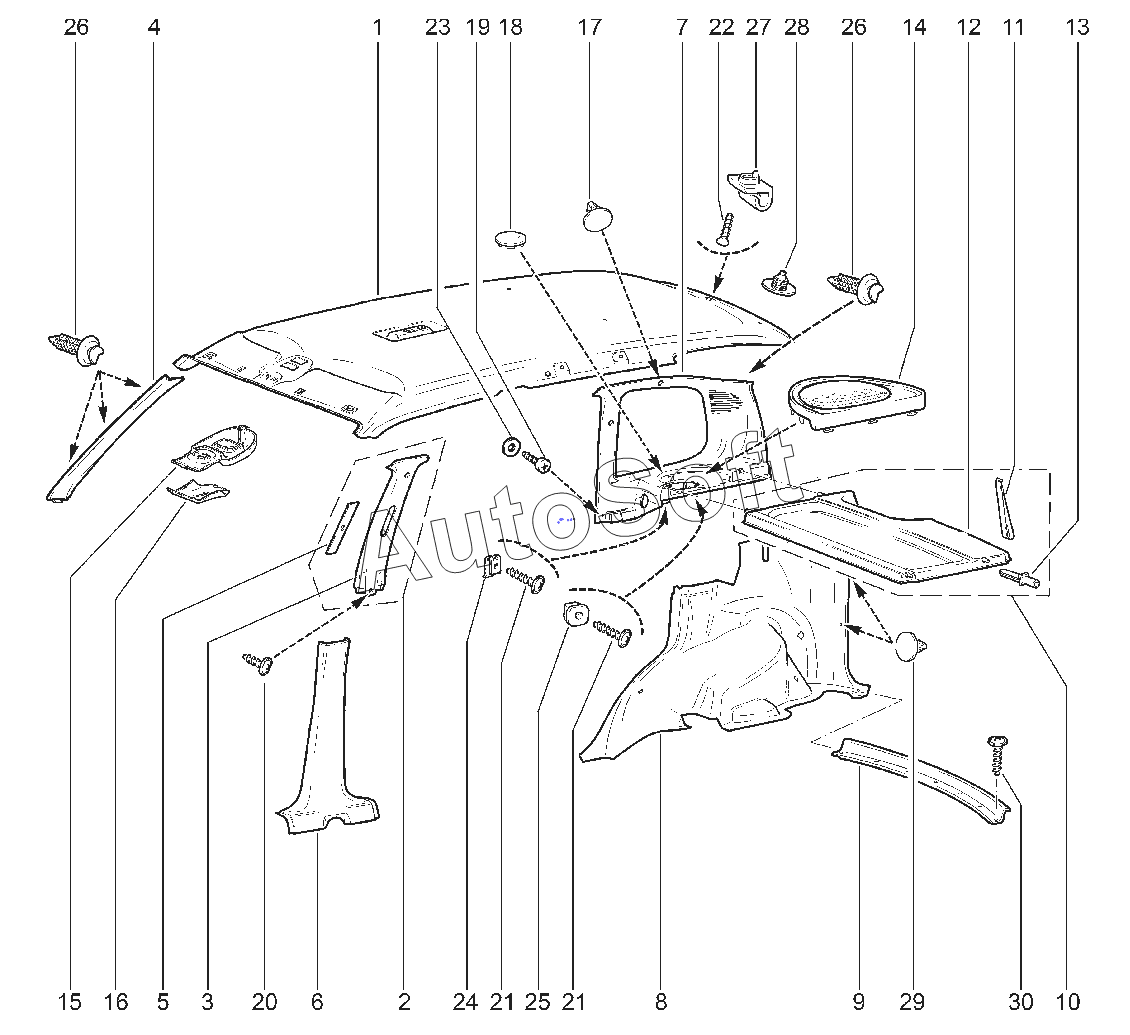 26 4 1 23 19 18 17 7 22 27 28 26 14 12 11 13

AutoSoft

15 16 5 3 20 6 2 24 21 25 21 8 9 29 30 10