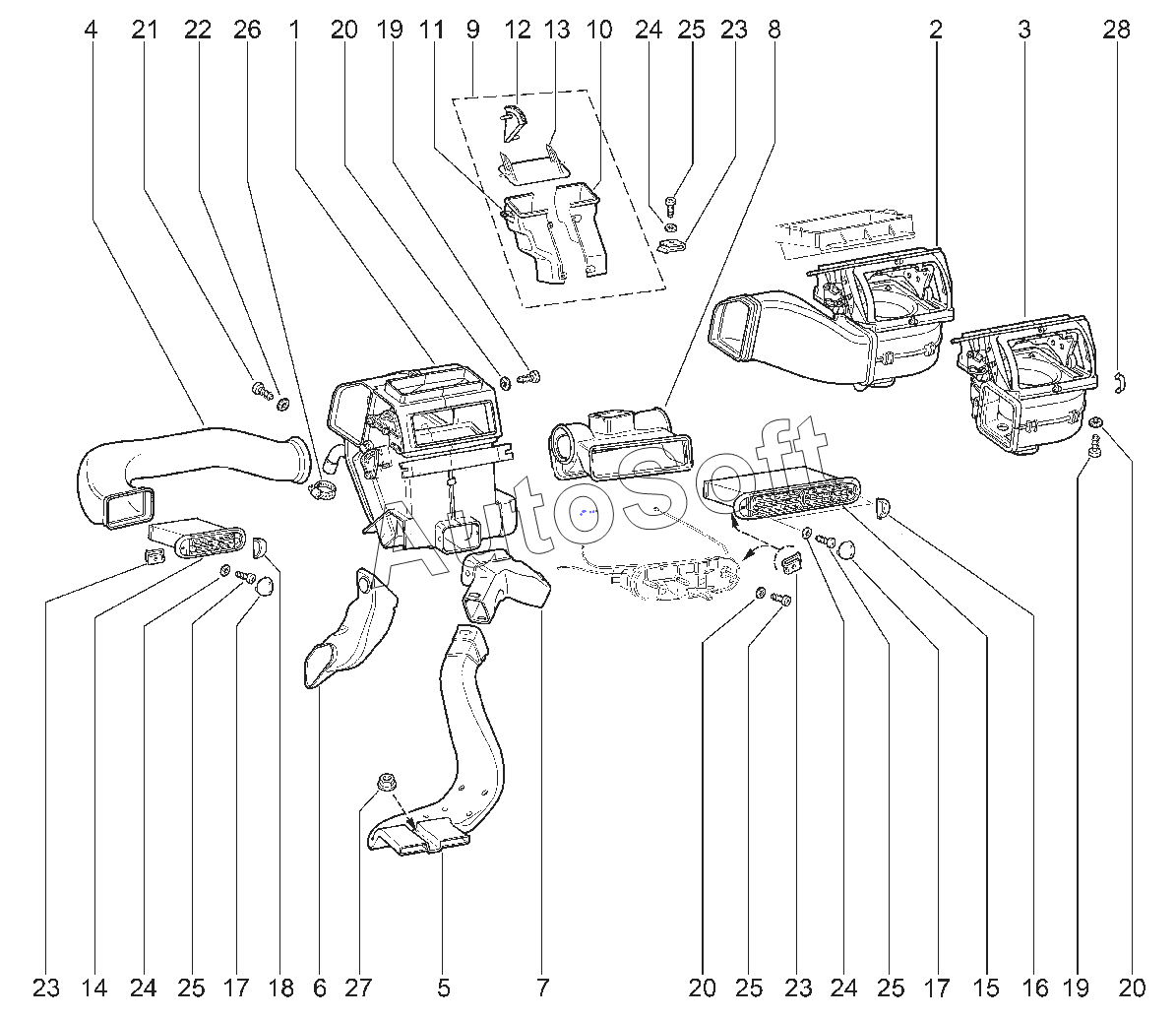 4 21 22 26 1 20 19 11 9 12 13 10 24 25 23 8 2 3 28

AutoSoft

23 14 24 25 17 18 6 27 5 7 20 25 23 24 25 17 15 16 19 20