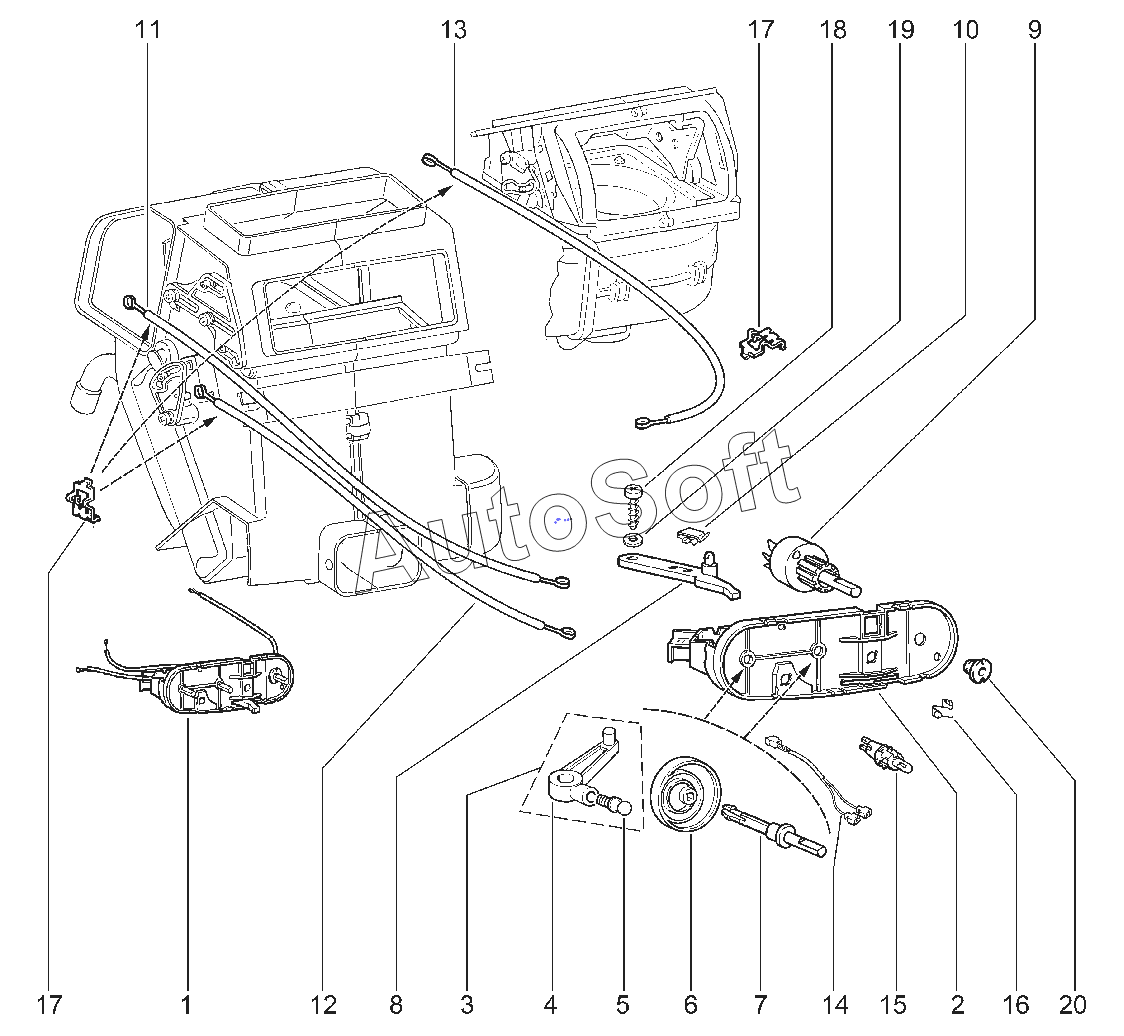 11
13
17
18
19
10
9
AutoSoft
17
1
12
8
3
4
5
6
7
14
15
2
16
20