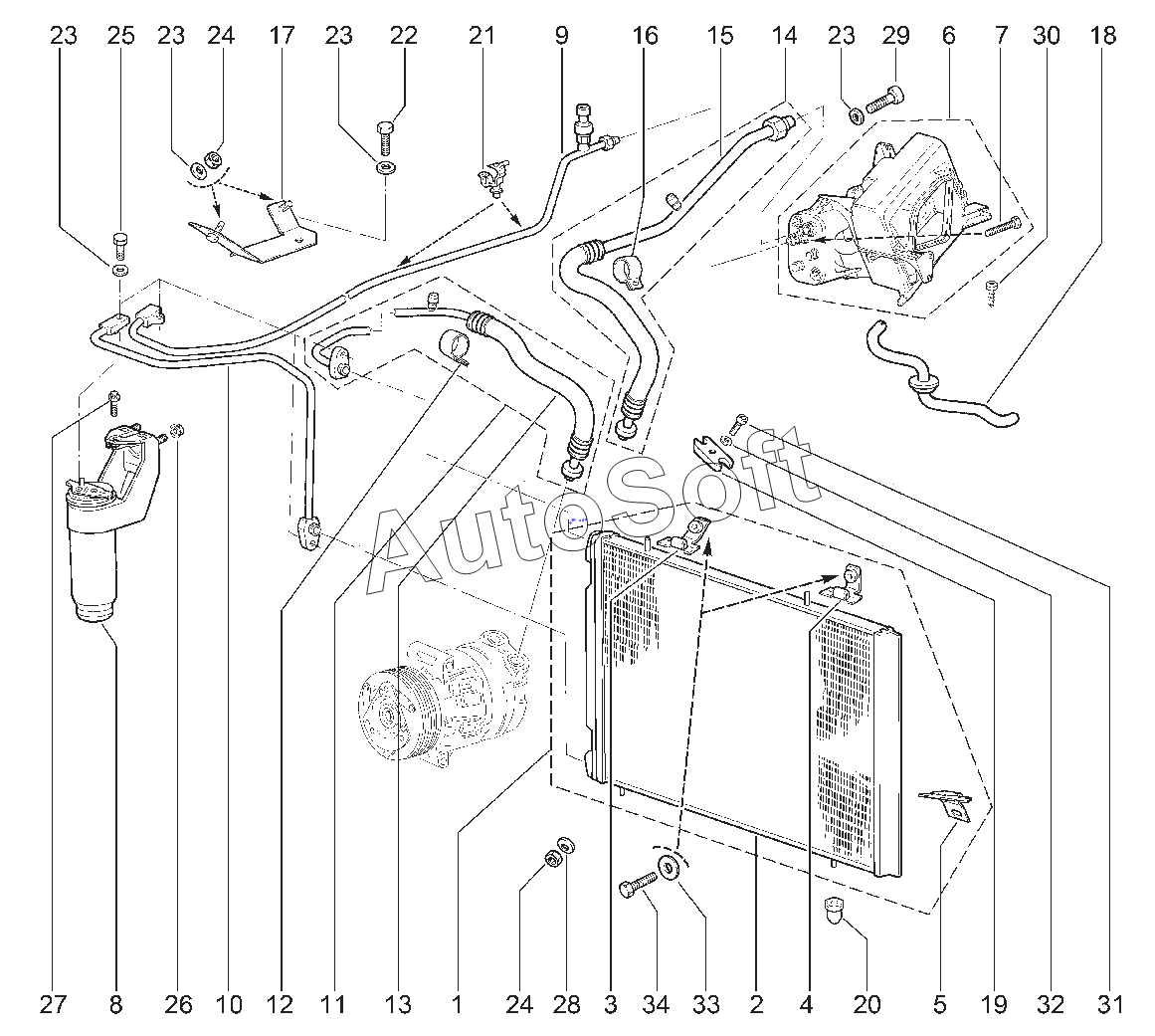 23 25 23 24 17 23 22 21 9 16 15 14 23 29 6 7 30 18

AutoSoft

27 8 26 10 12 11 13 1 24 28 3 34 33 2 4 20 5 19 32 31