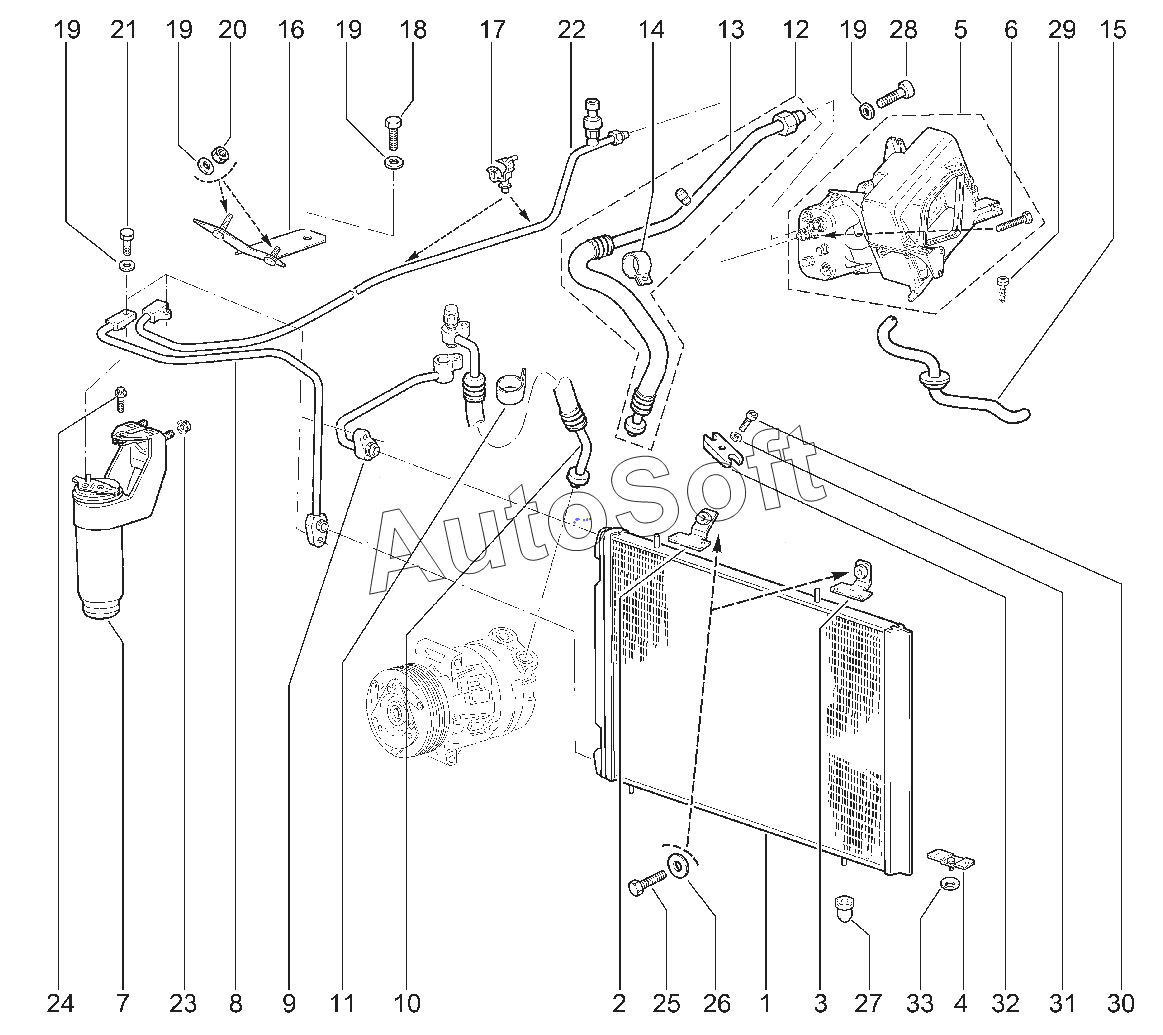 19 21 19 20 16 19 18 17 22 14 13 12 19 28 5 6 29 15

AutoSoft

24 7 23 8 9 11 10 2 25 26 1 3 27 33 4 32 31 30