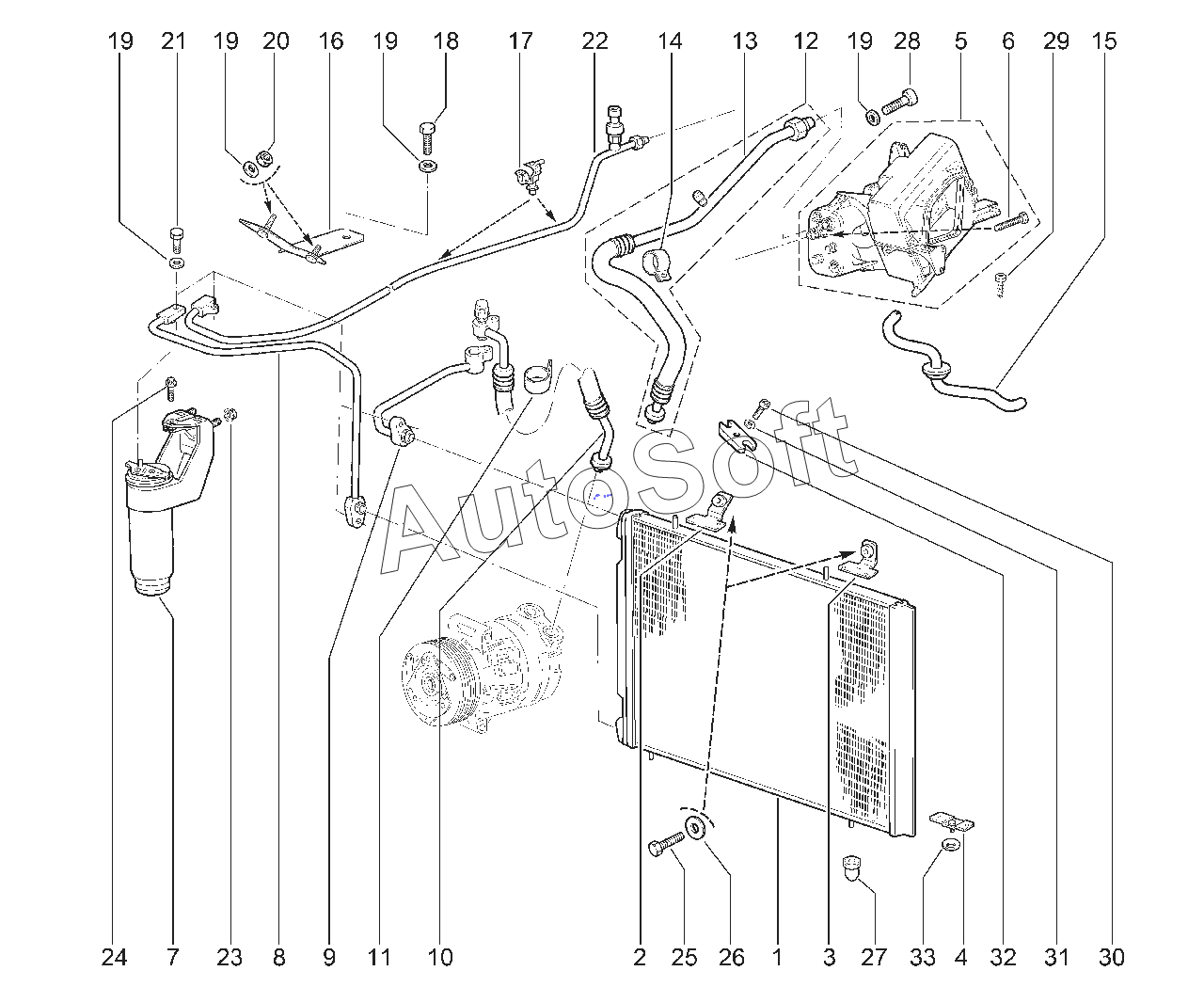 19 21 19 20 16 19 18 17 22 14 13 12 19 28 5 6 29 15

AutoSoft

24 7 23 8 9 11 10 2 25 26 1 3 27 33 4 32 31 30