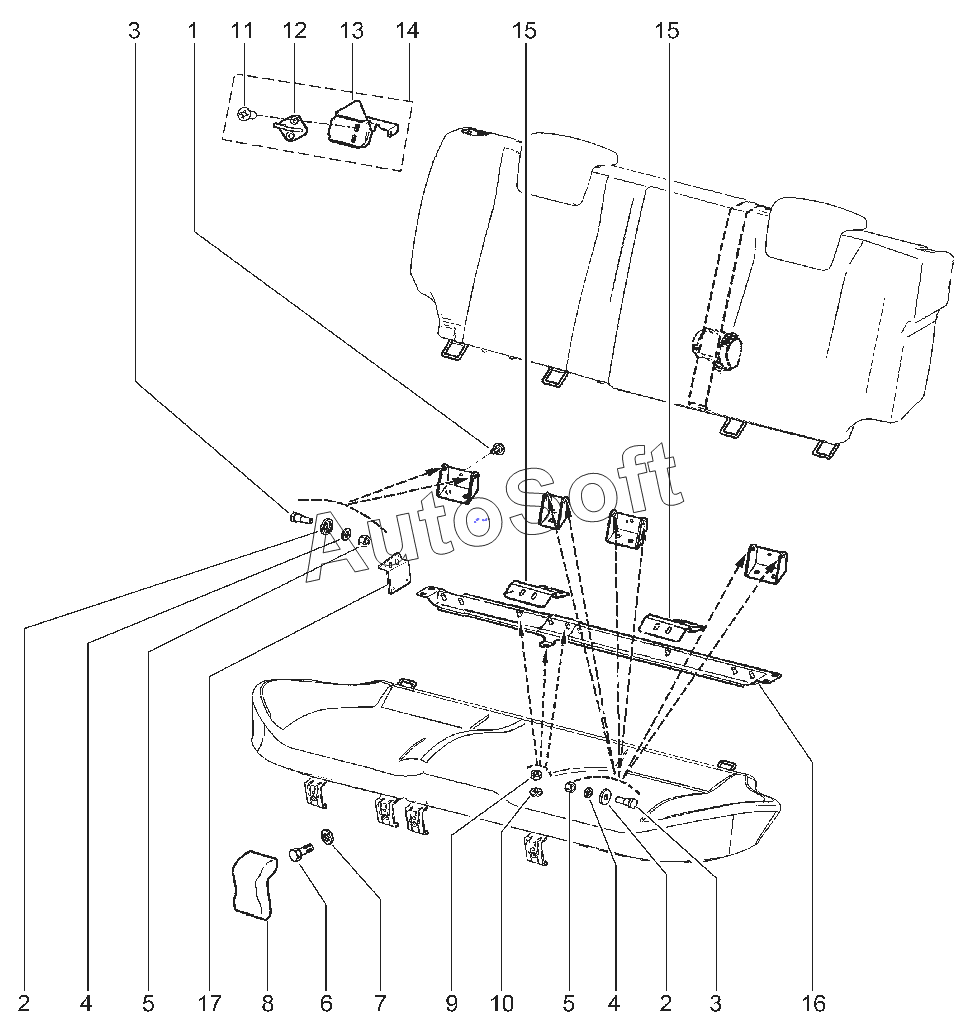 3 1 11 12 13 14 15 15

AutoSoft

2 4 5 17 8 6 7 9 10 5 4 2 3 16