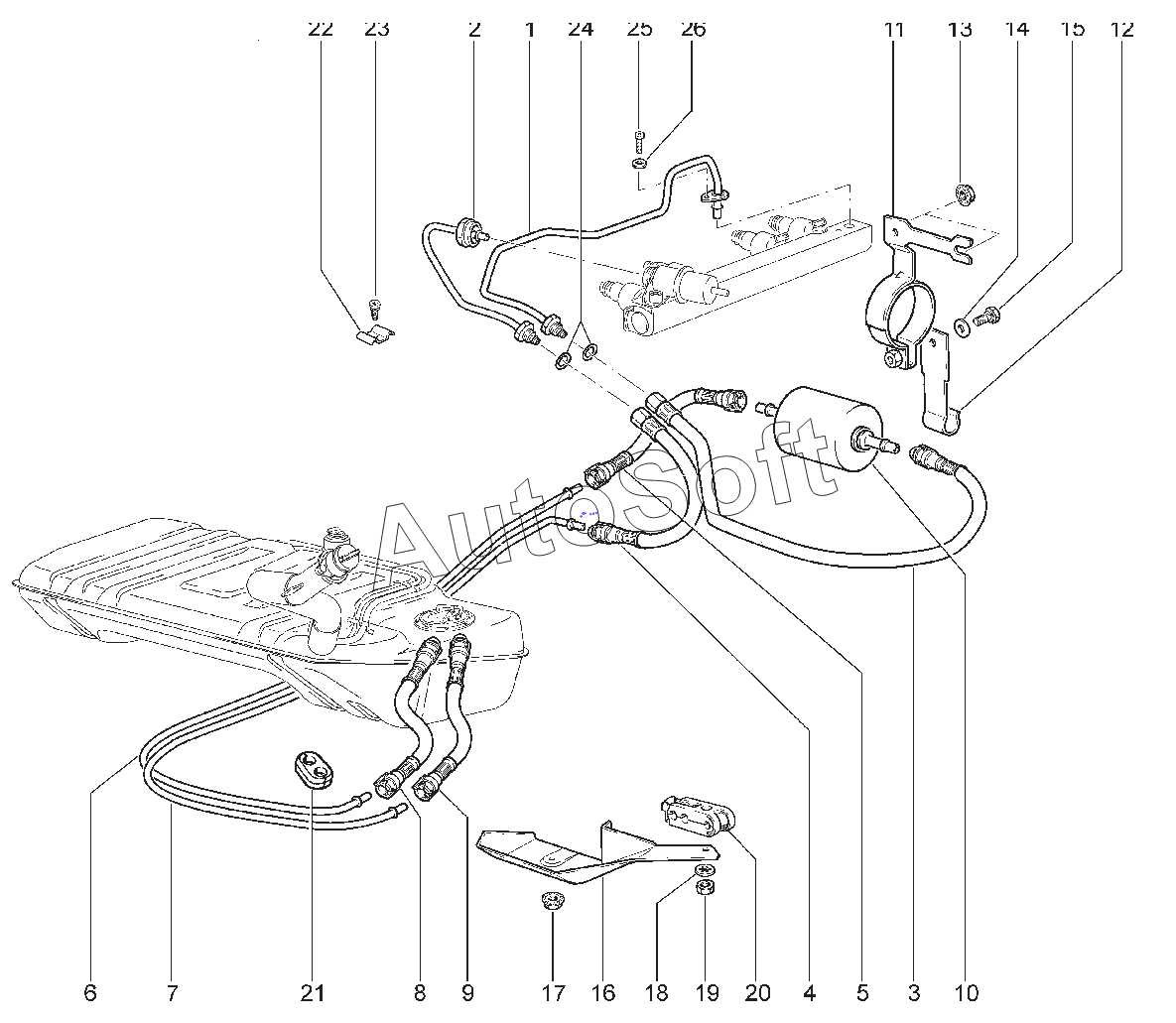 22 23 2 1 24 25 26 11 13 14 15 12

AutoSoft

6 7 21 8 9 17 16 18 19 20 4 5 3 10