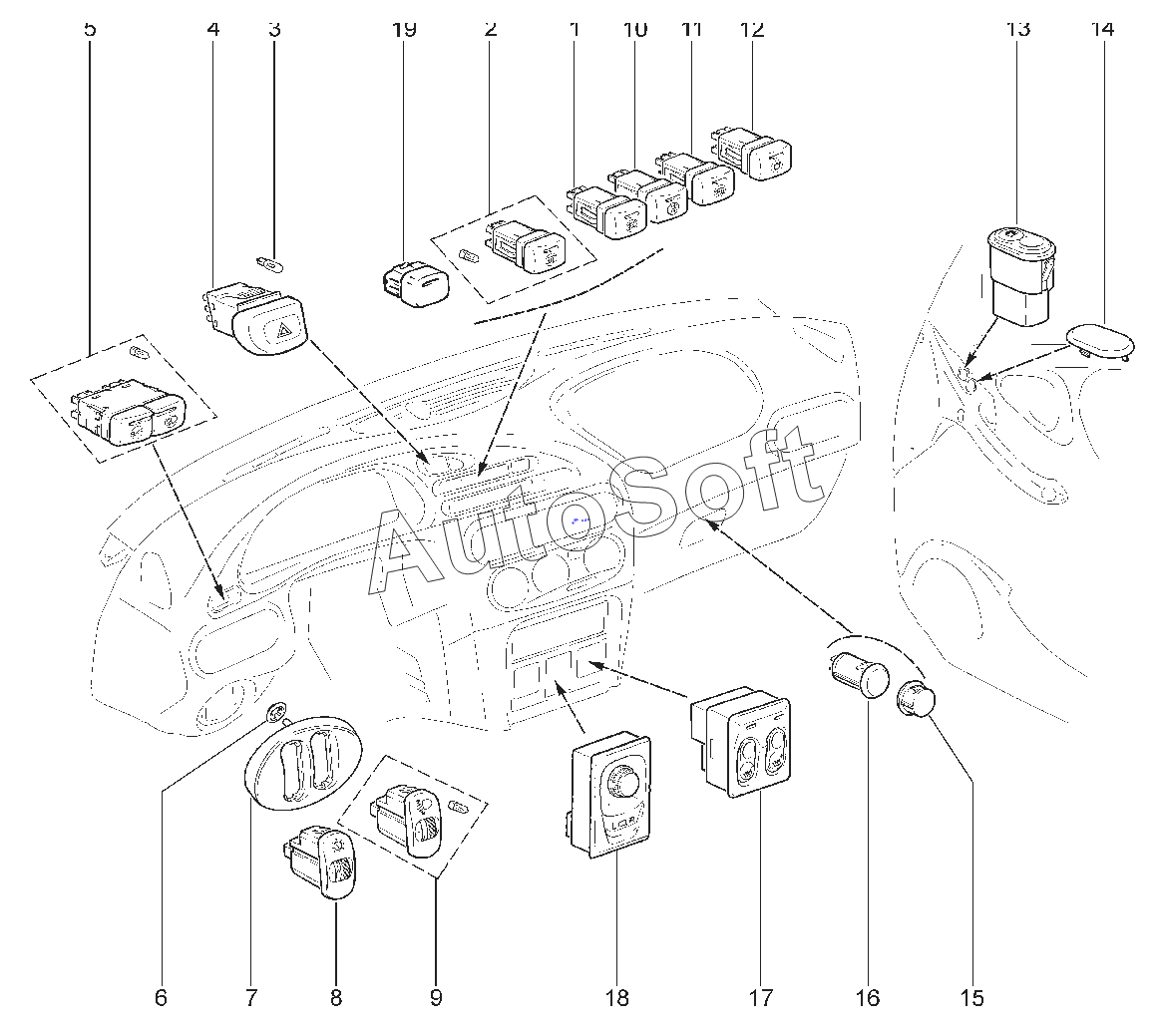 5 4 3 19 2 1 10 11 12 13 14

AutoSoft

6 7 8 9 18 17 16 15