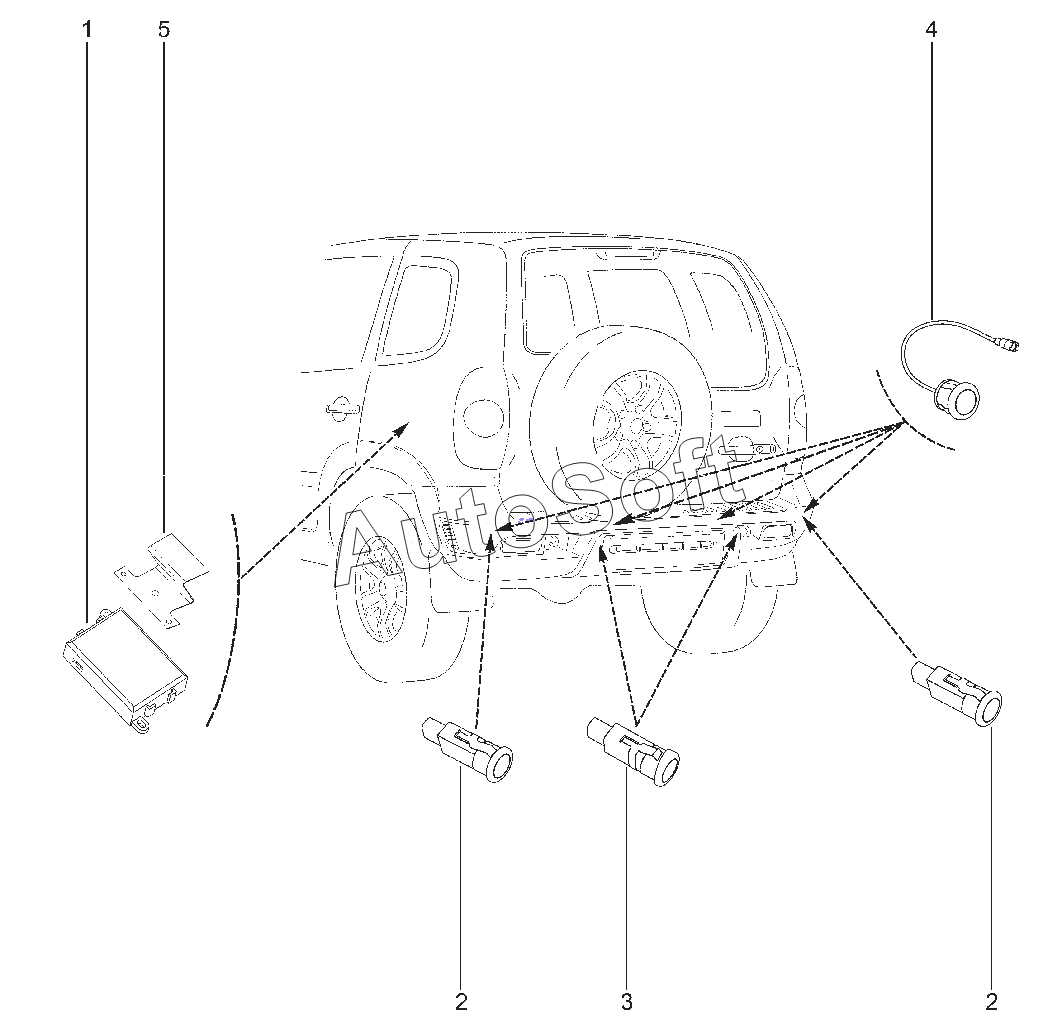 1
5
4
AutoSoft
2
3
2