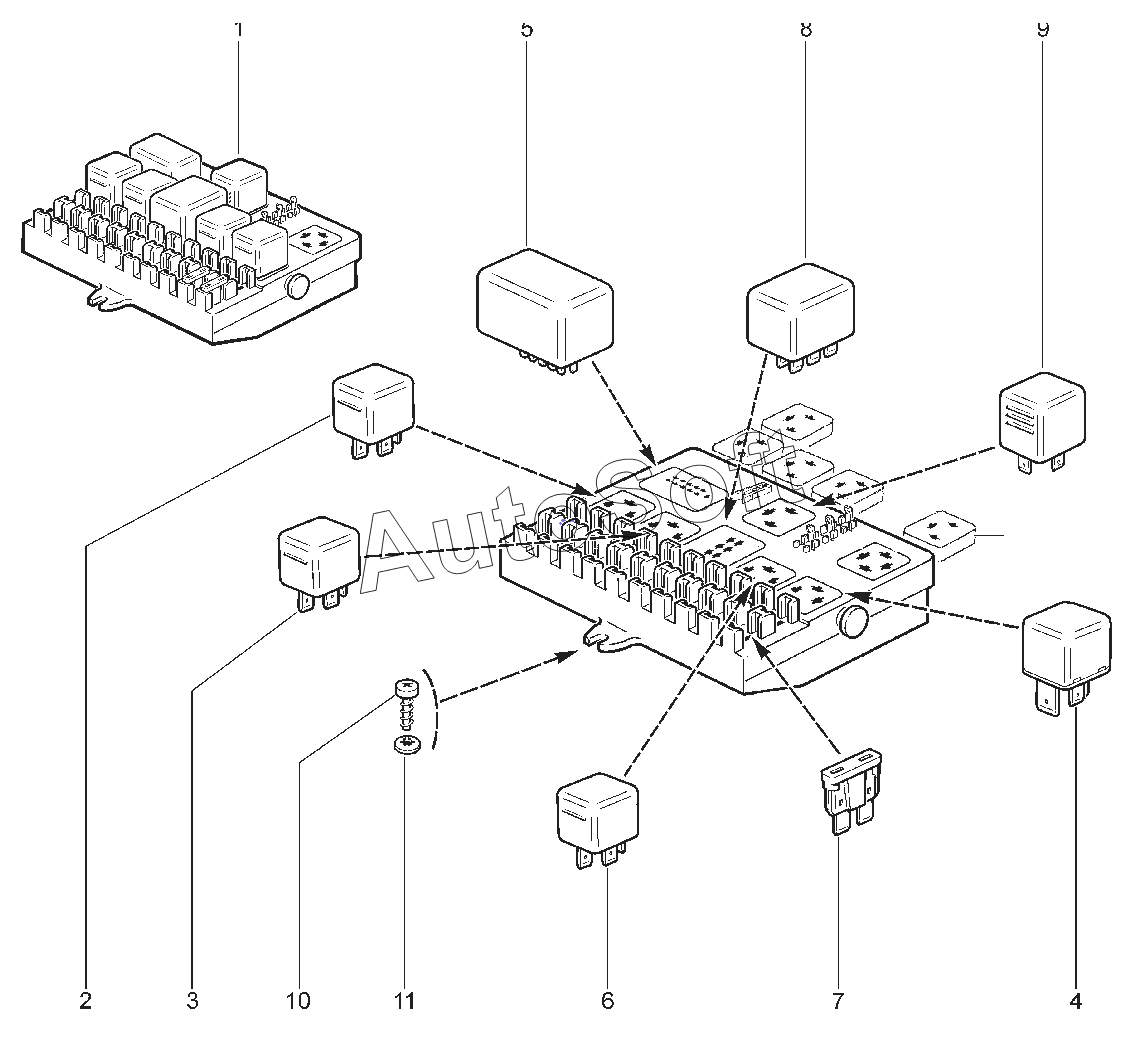 1
5
8
9
AutoSoft
2
3
10
11
6
7
4