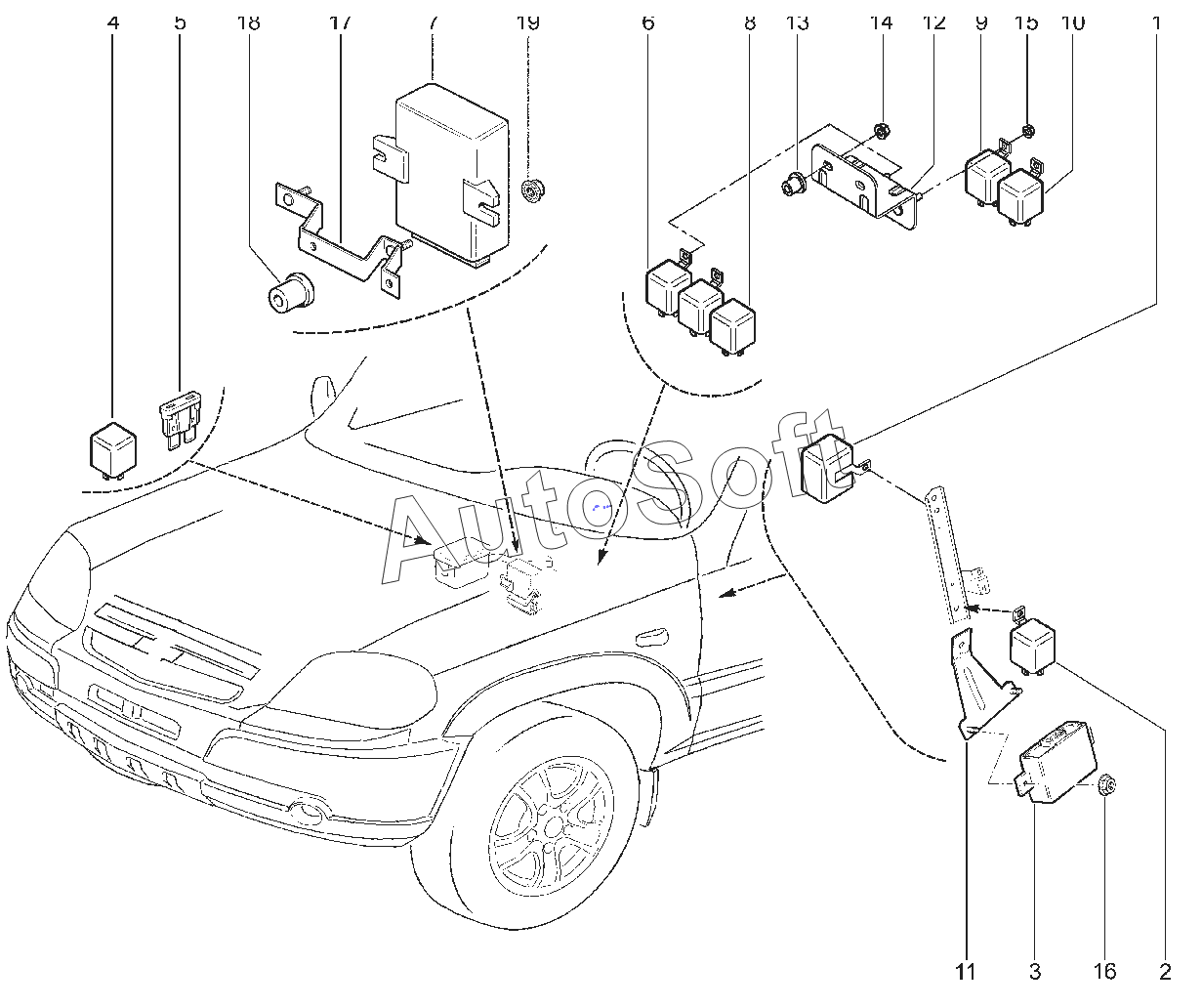 4 5 18 17 7 19 6 8 13 14 12 9 15 10 1

AutoSoft

11 3 16 2