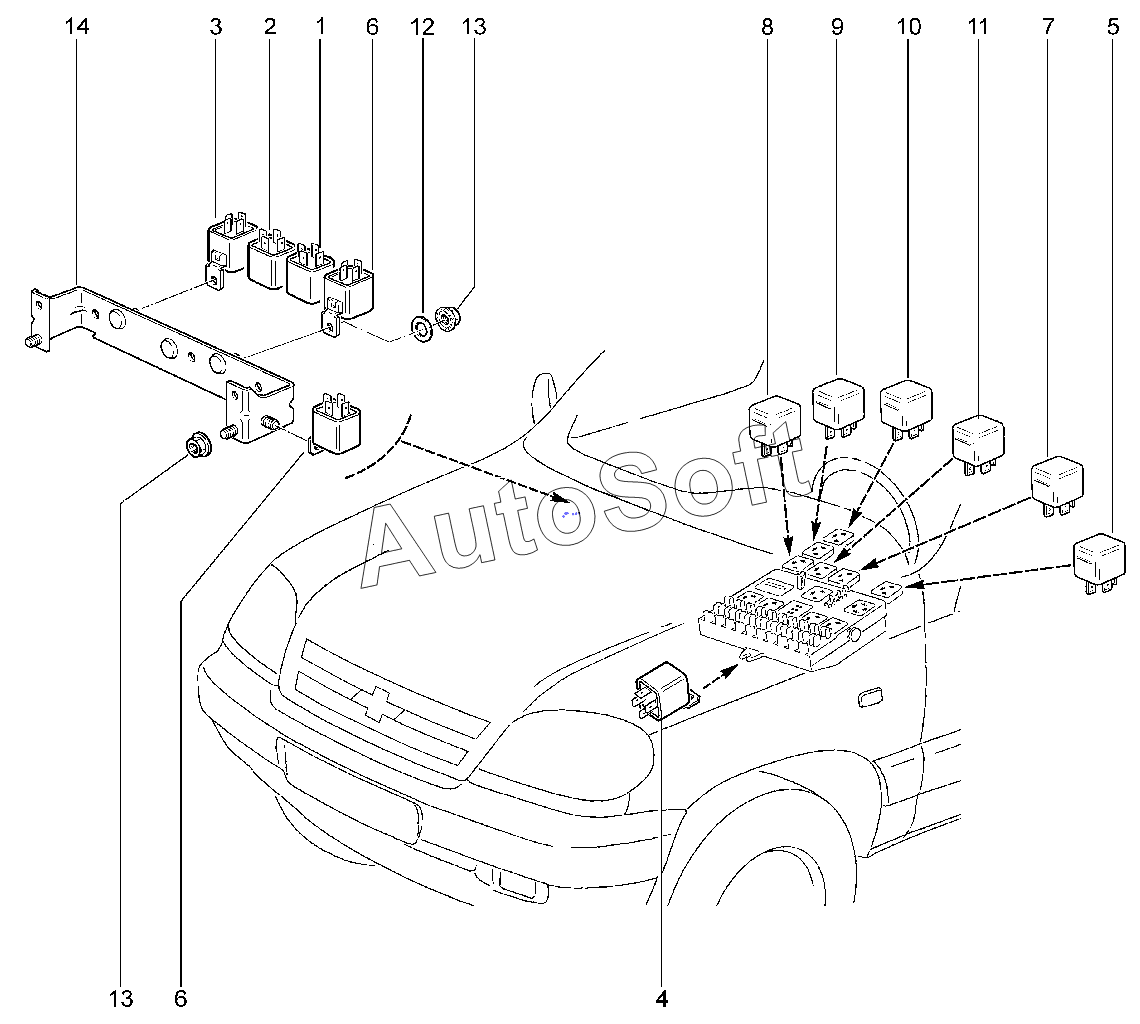 14 3 2 1 6 12 13 8 9 10 11 7 5

AutoSoft

13 6 4