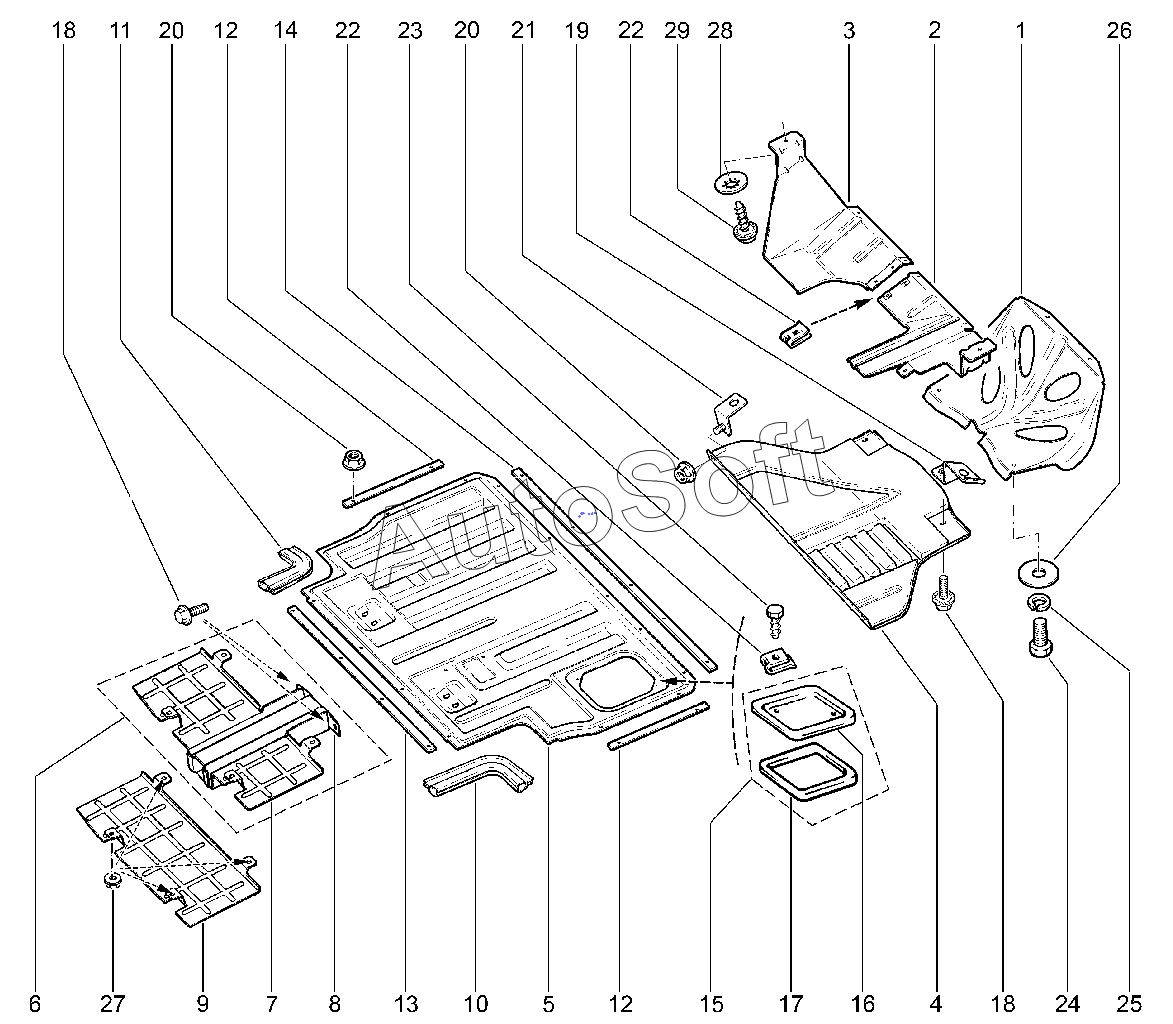 18 11 20 12 14 22 23 20 21 19 22 29 28 3 2 1 26

AutoSoft

6 27 9 7 8 13 10 5 12 15 17 16 4 18 24 25